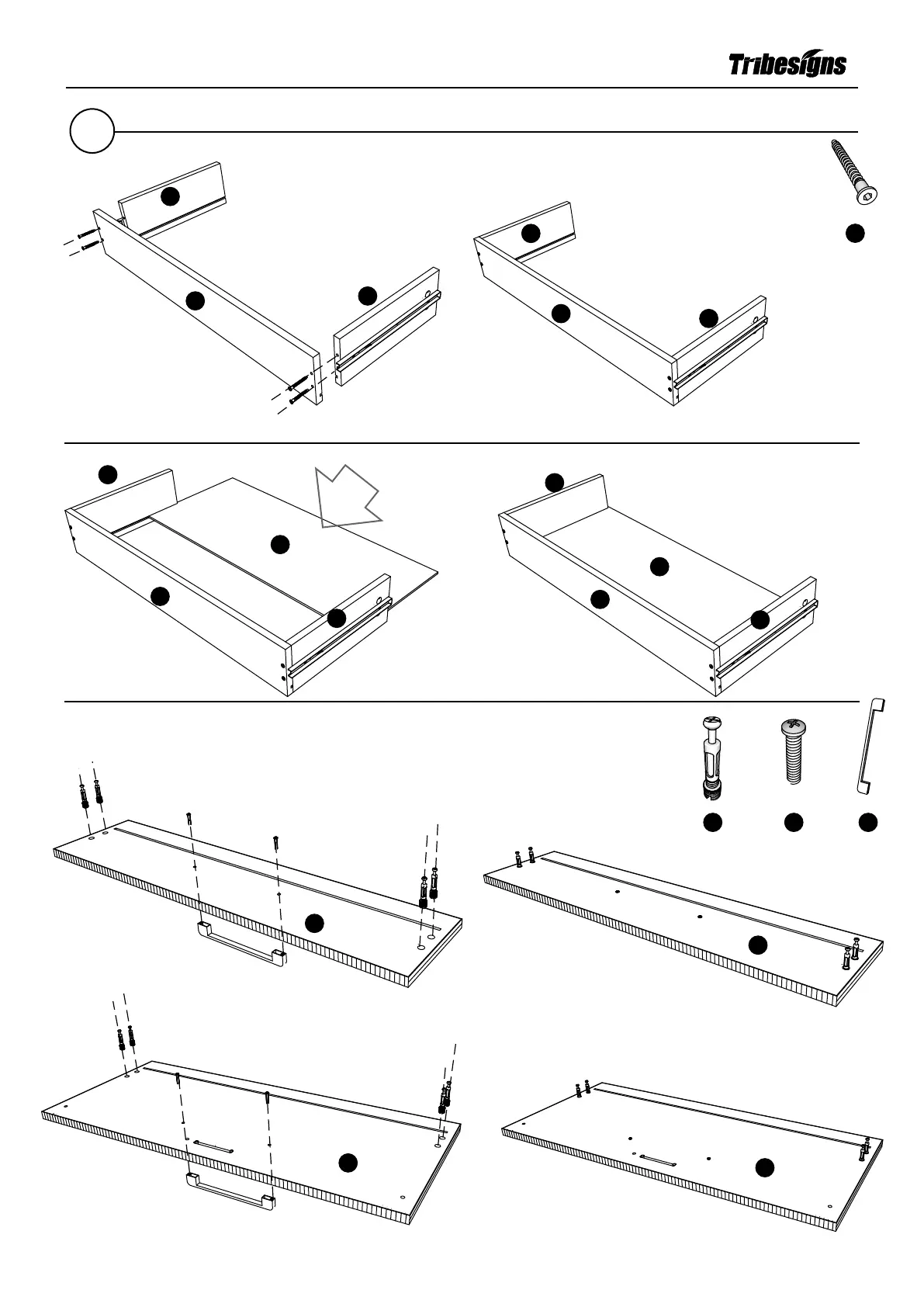 Tribesigns