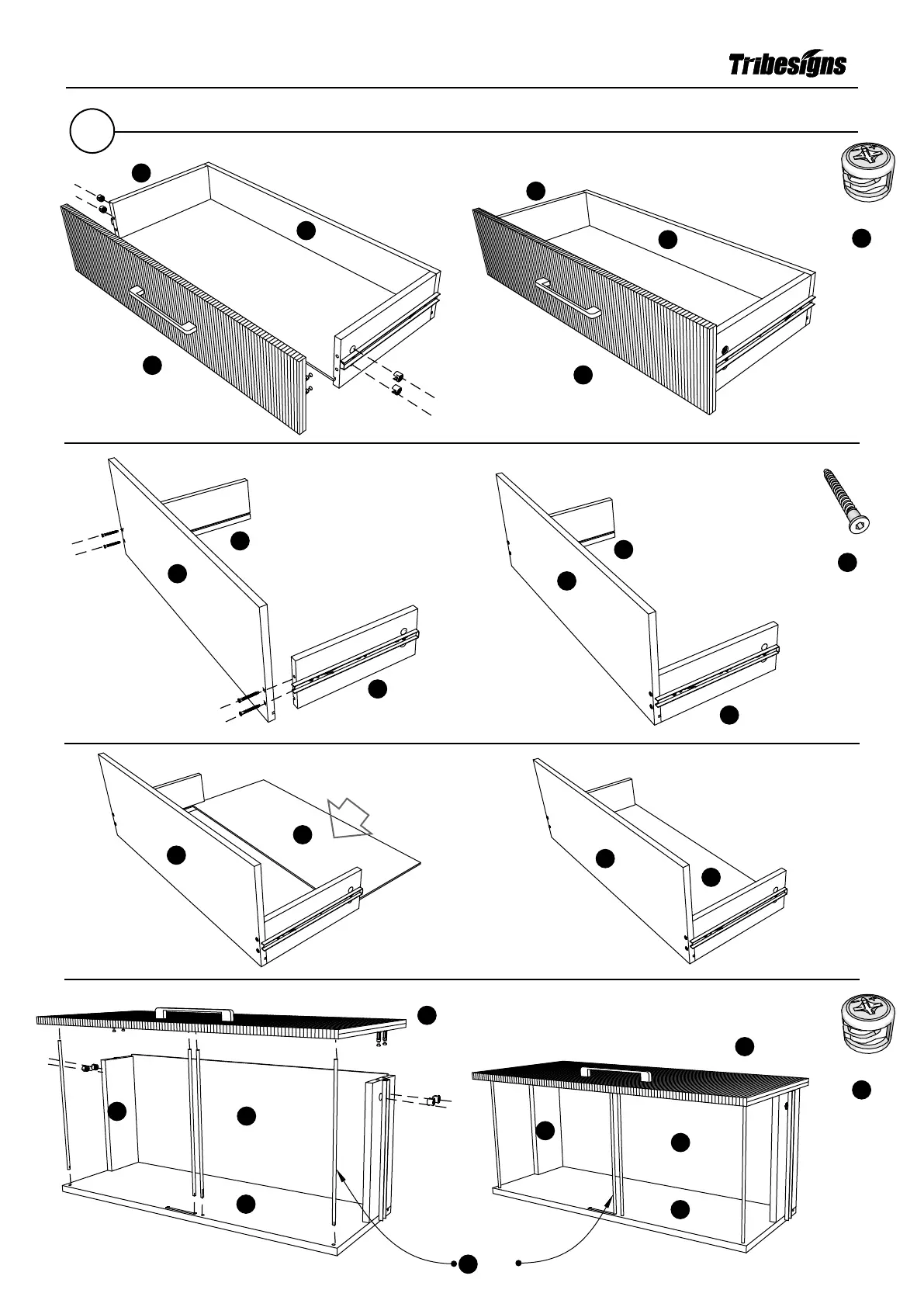 Tribesigns