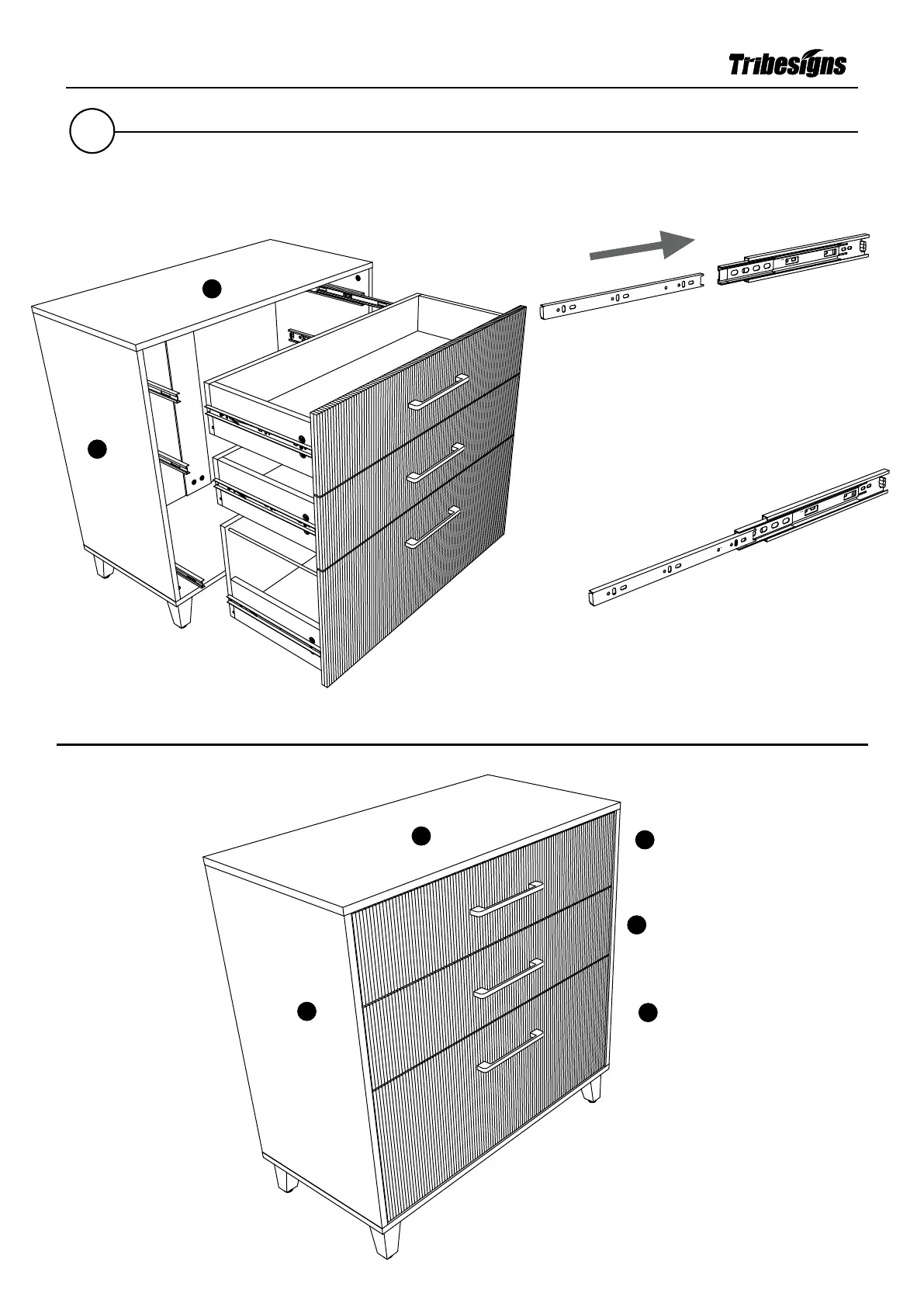 Tribesigns