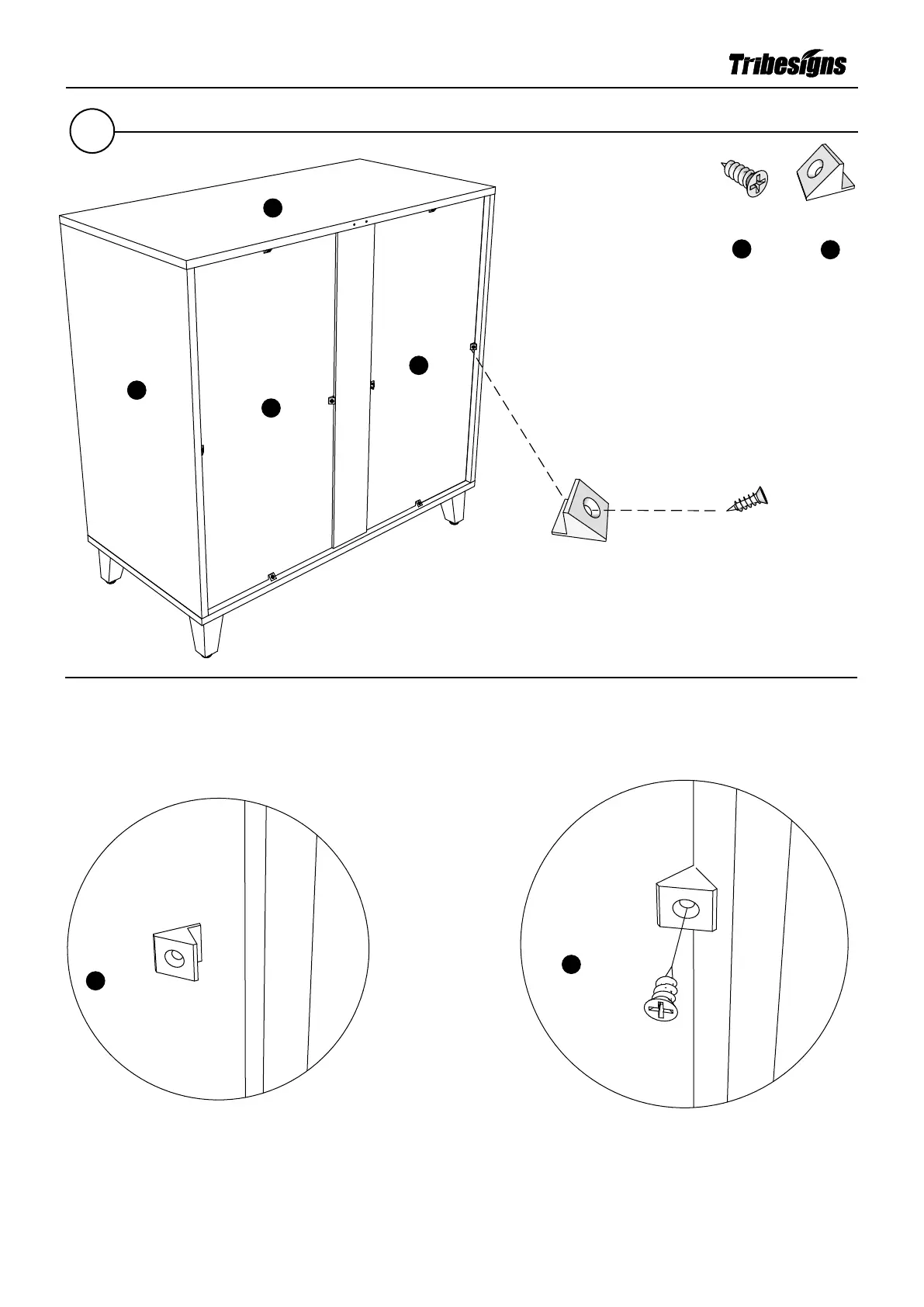 Tribesigns