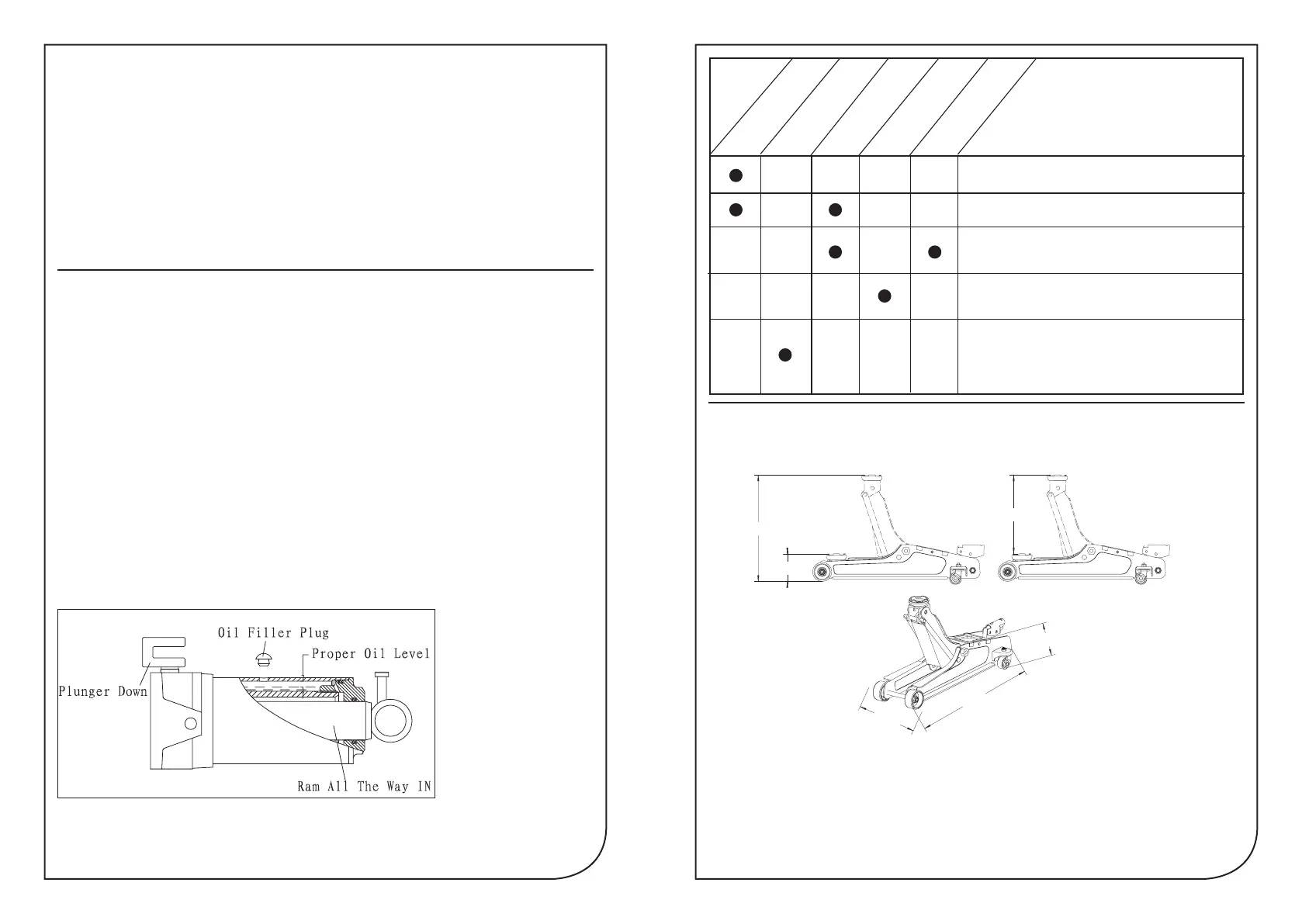 Oil Filler Plug
Proper Oil Level
Plunger Down
Ram All The Way IN