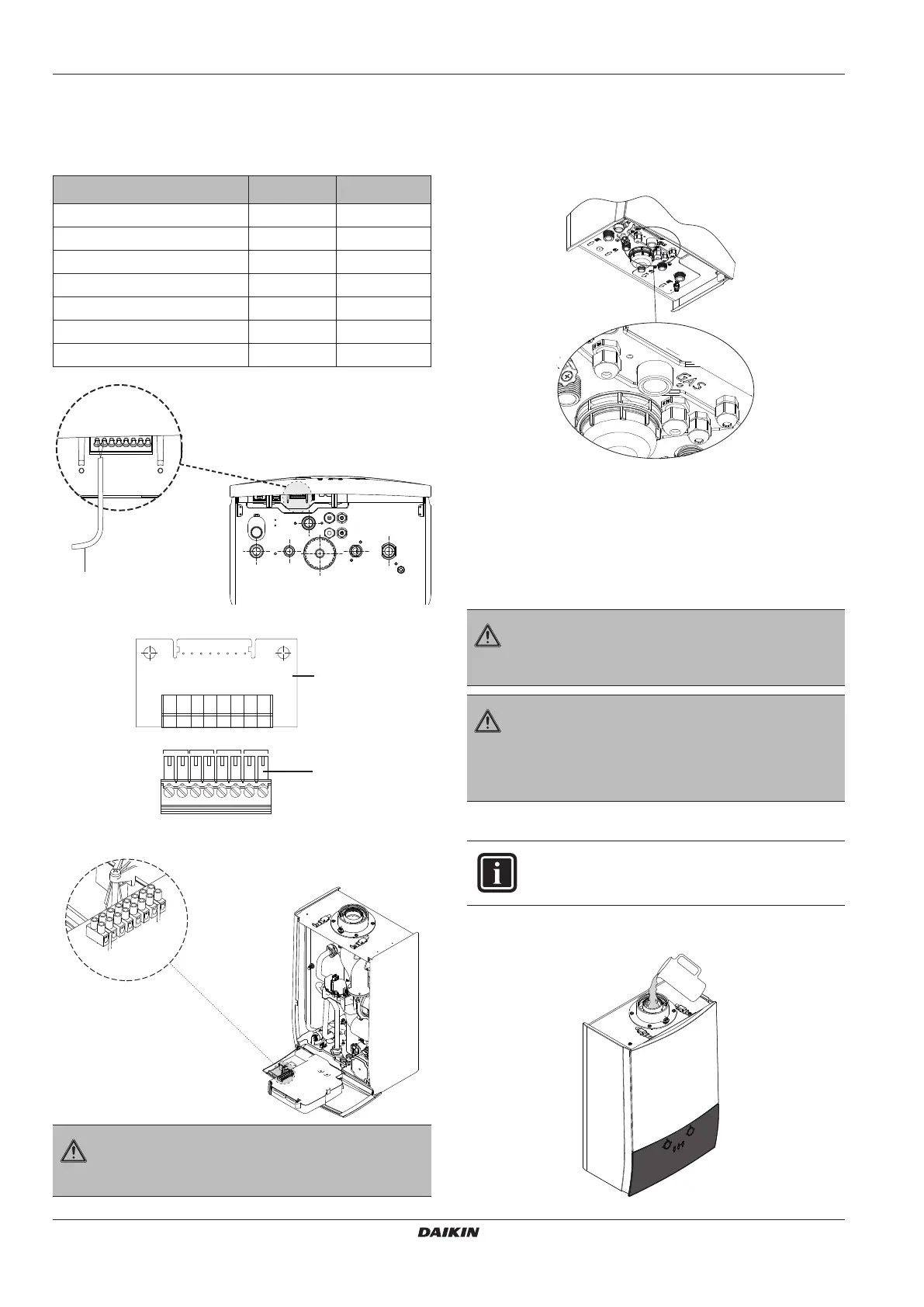 GAS

DAIKIN