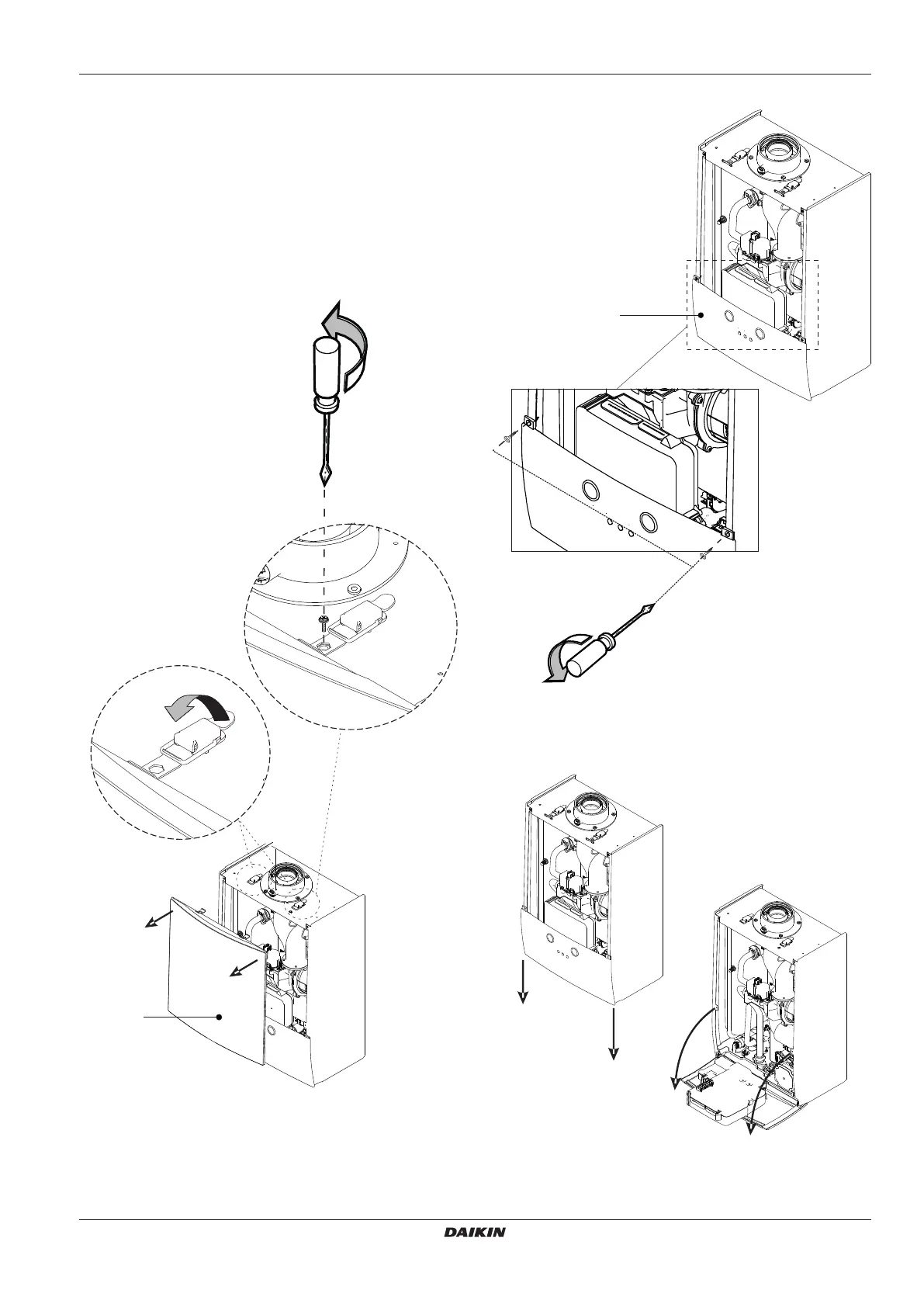 DAIKIN