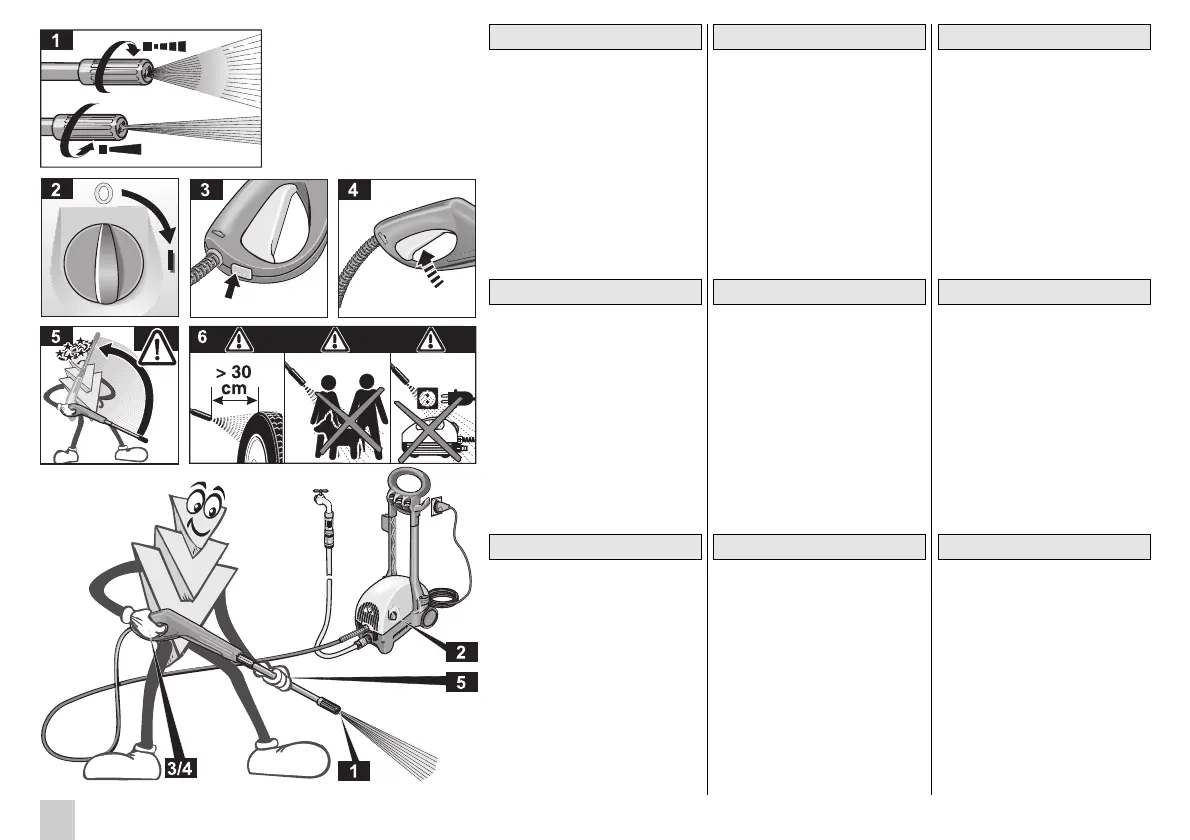 1

2

3

4

5

6

> 30 cm

2

5

3/4

1