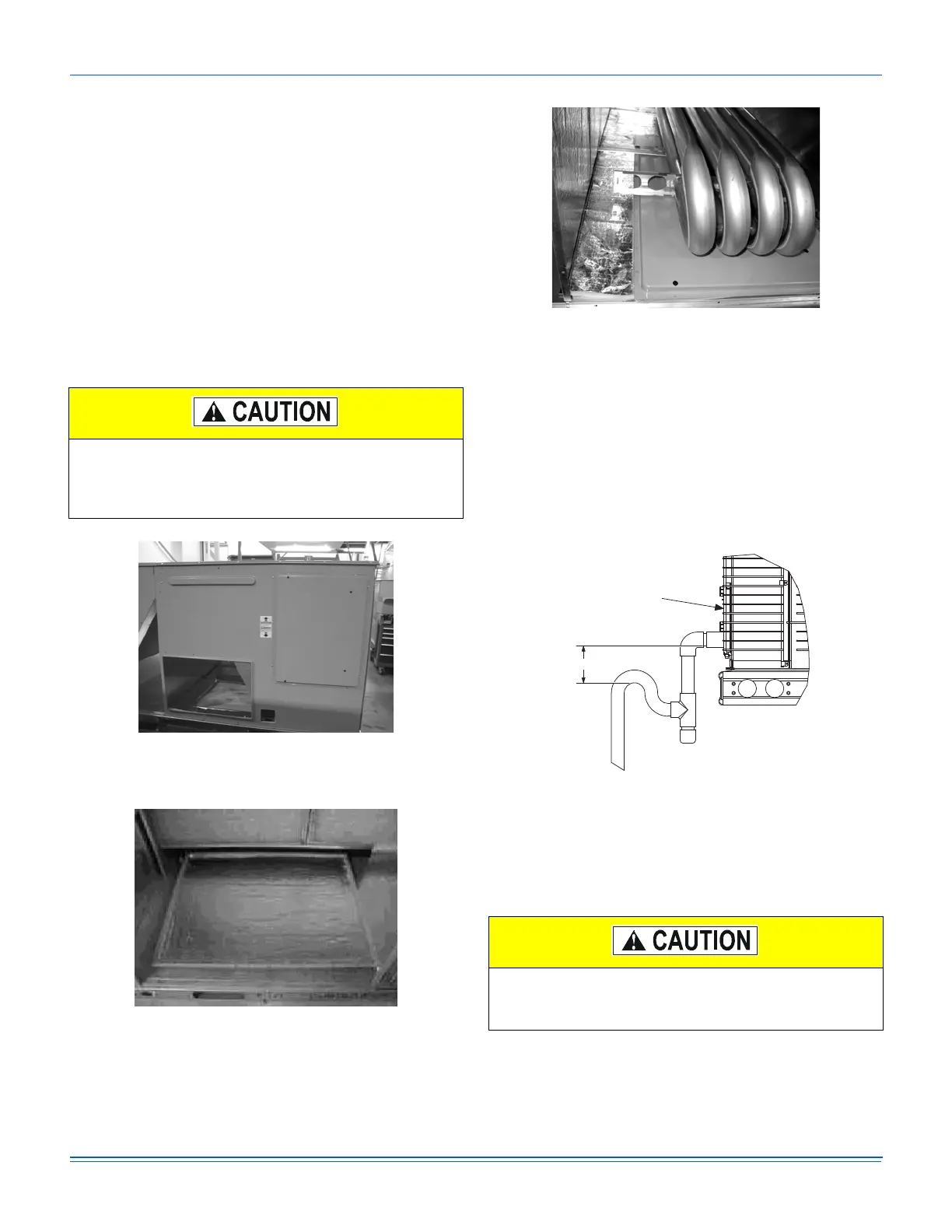 CAUTION

CAUTION