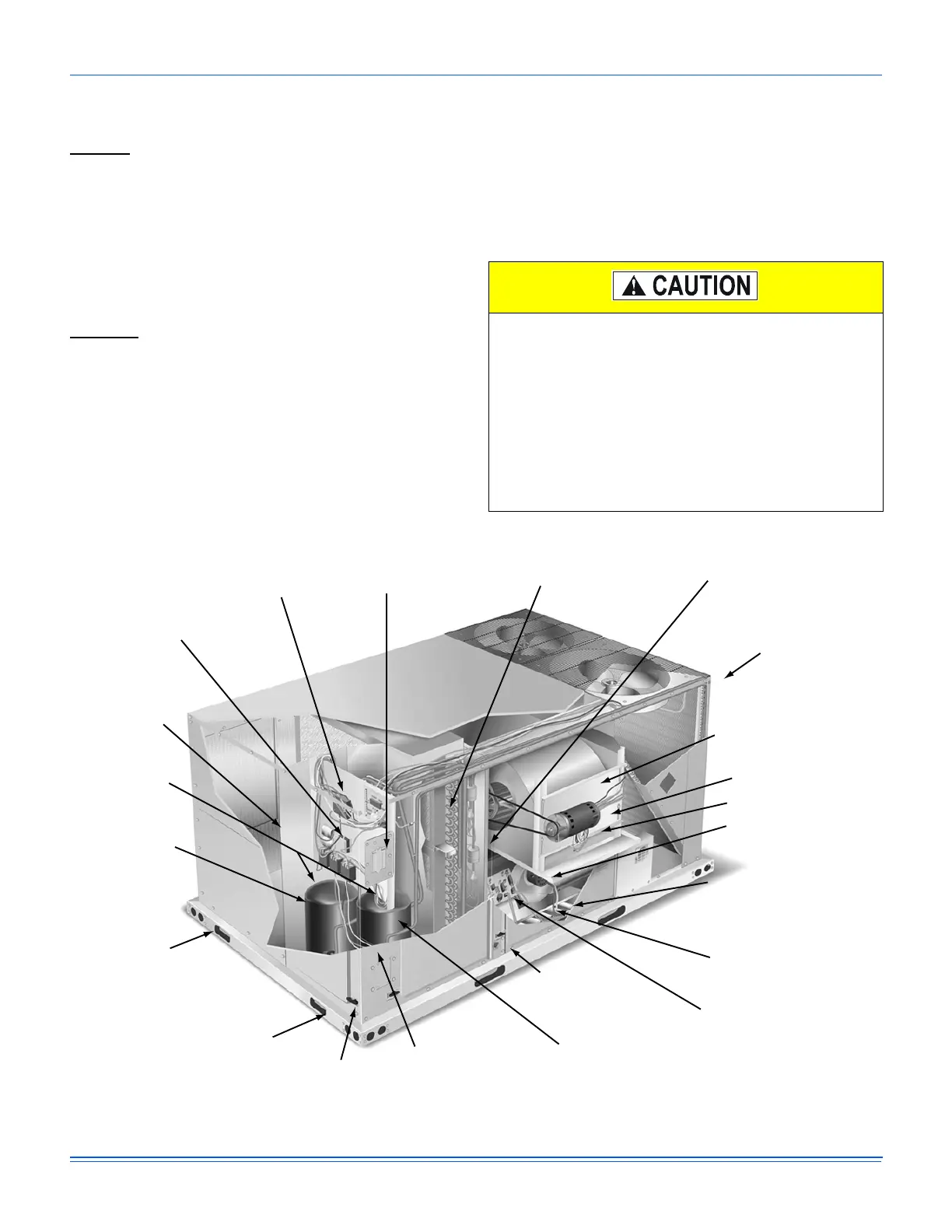 CAUTION