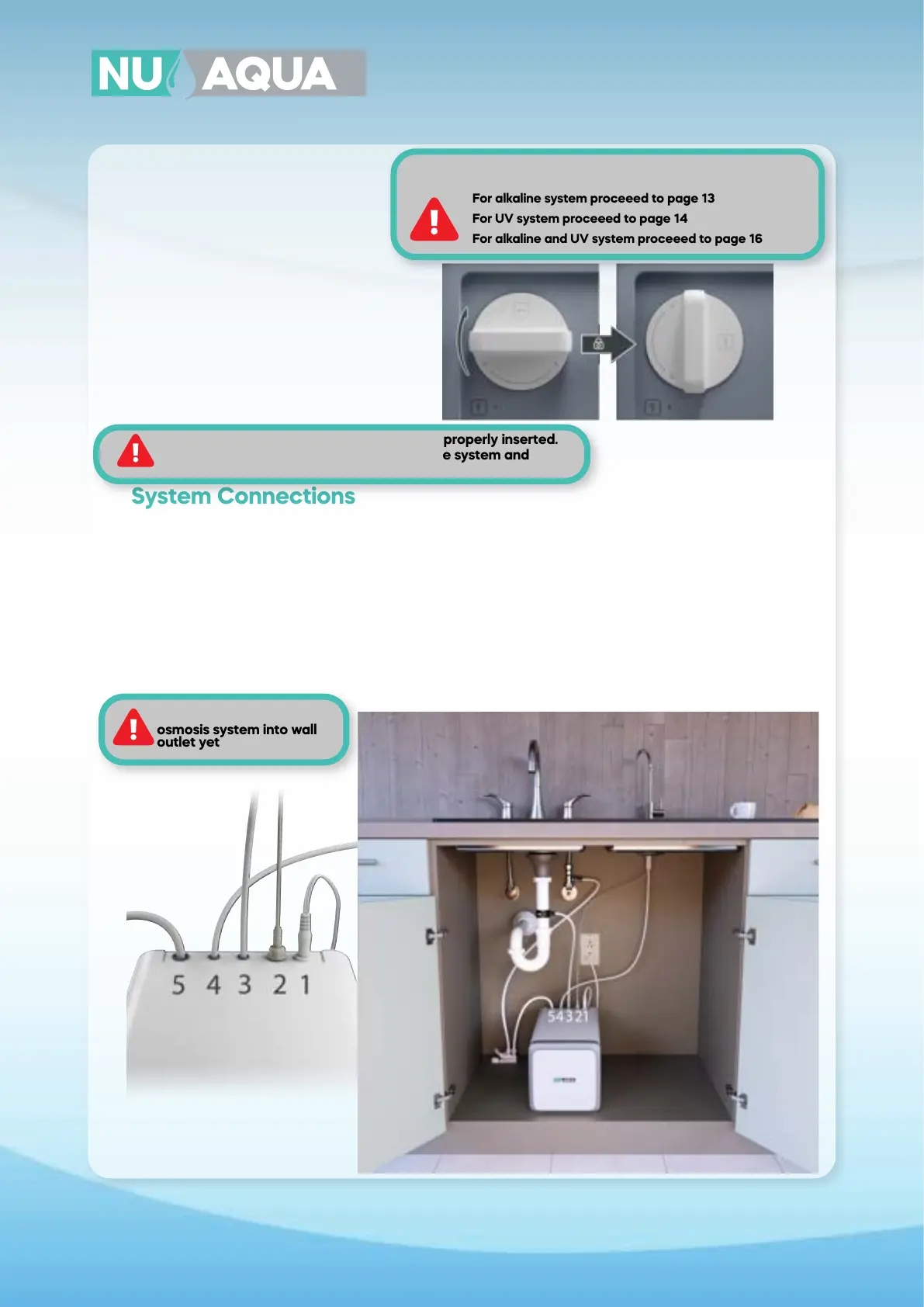 NU AQUA

For alkaline system proceeed to page 13
For UV system proceeed to page 14
For alkaline and UV system proceeed to page 16

properly inserted.
e system and

System Connections

osmosis system into wall outlet yet

5 4 3 2 1

54321