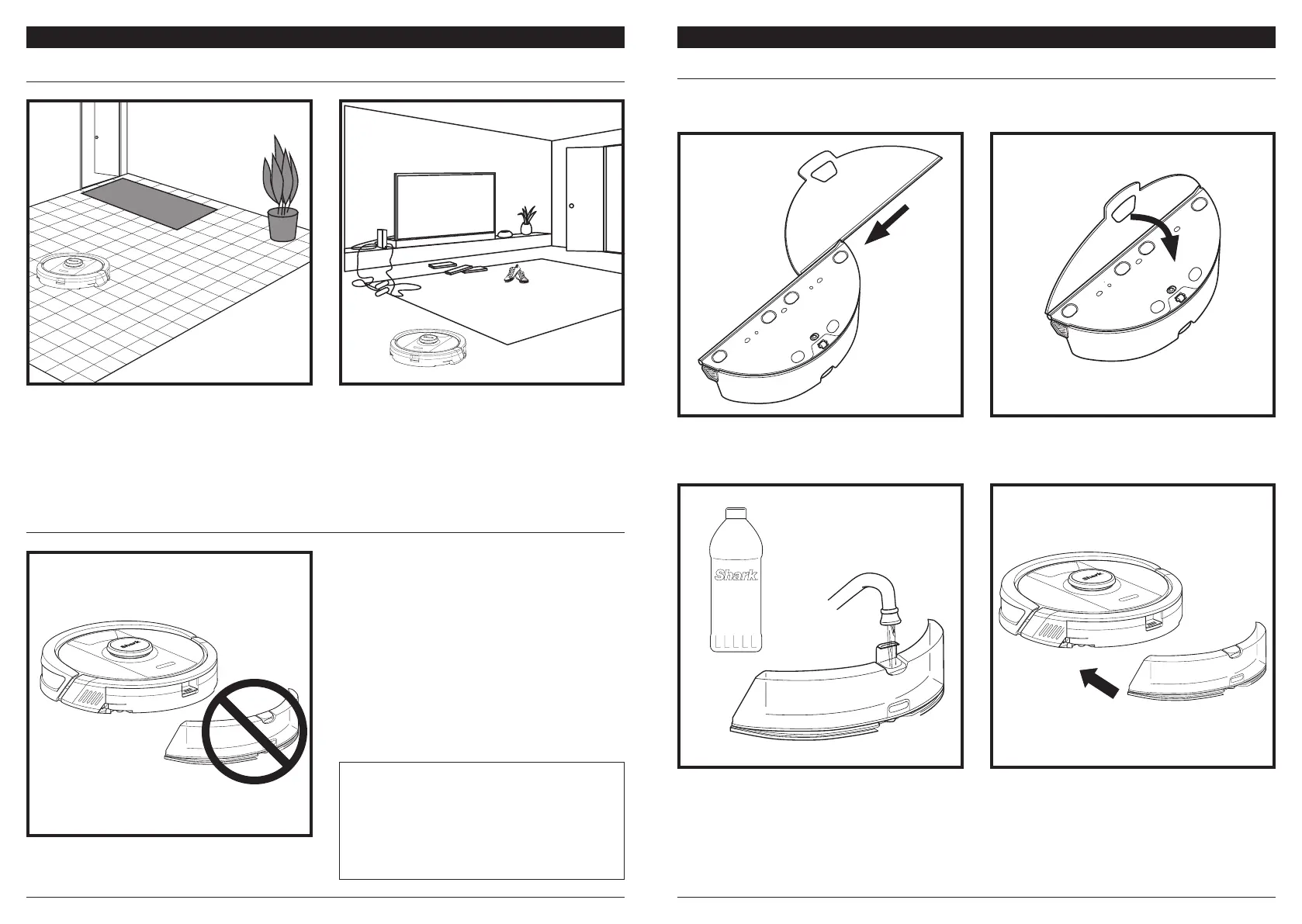 Shark

Shark

Shark

Shark