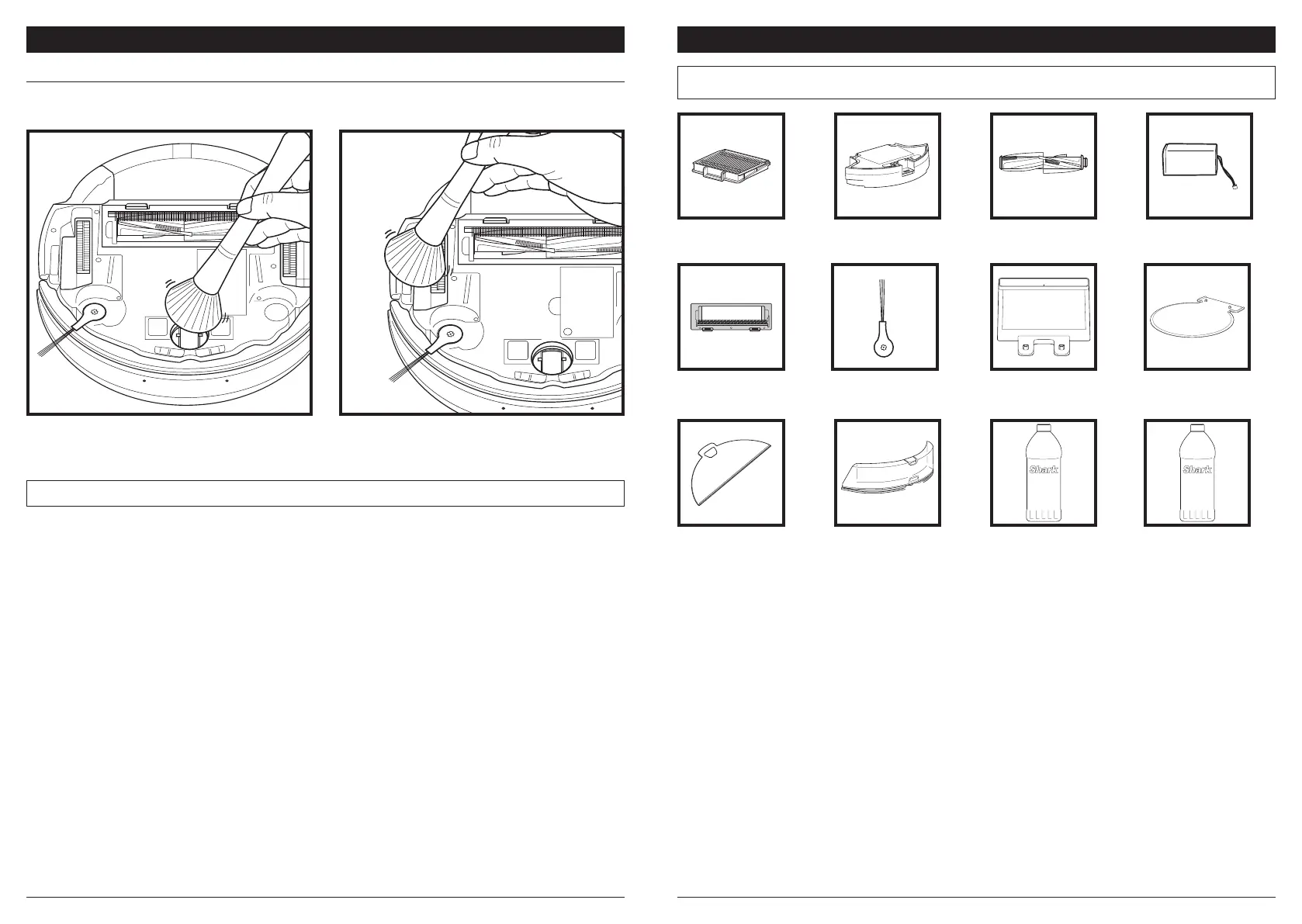 Shark

Shark