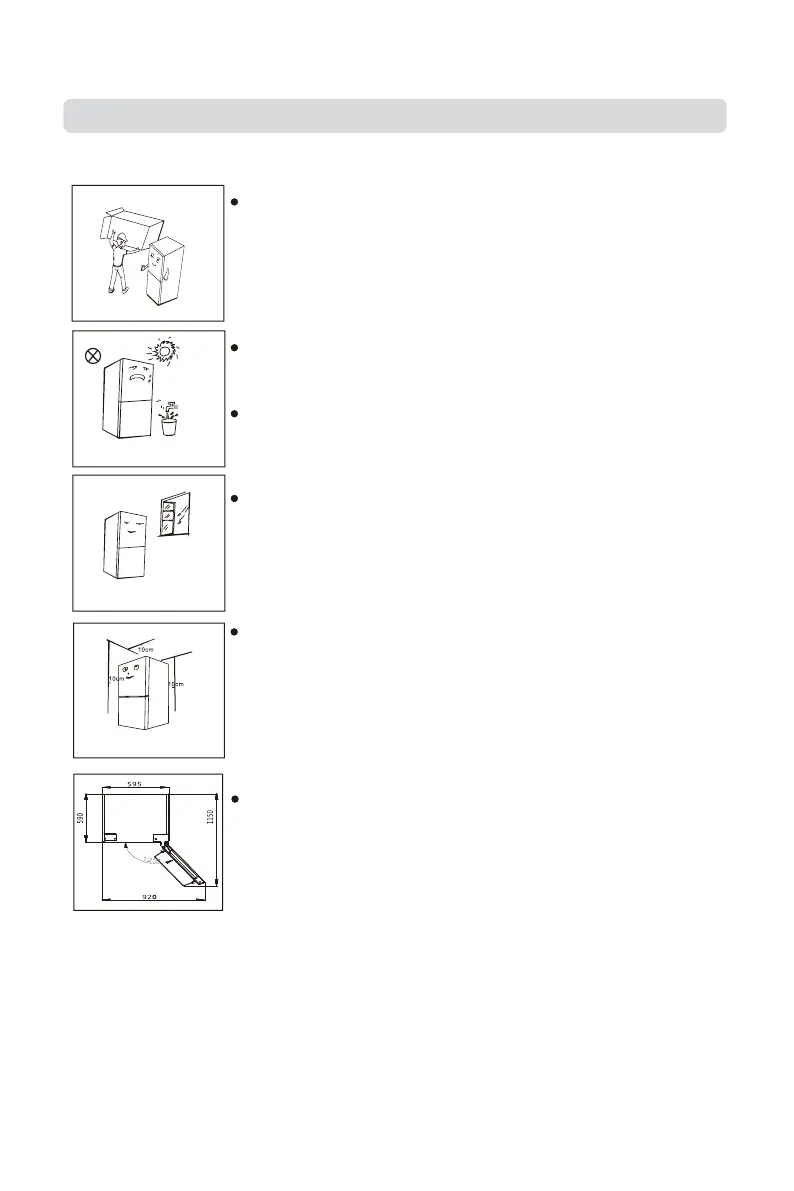 10cm

10cm

10cm

595

590

1150

920