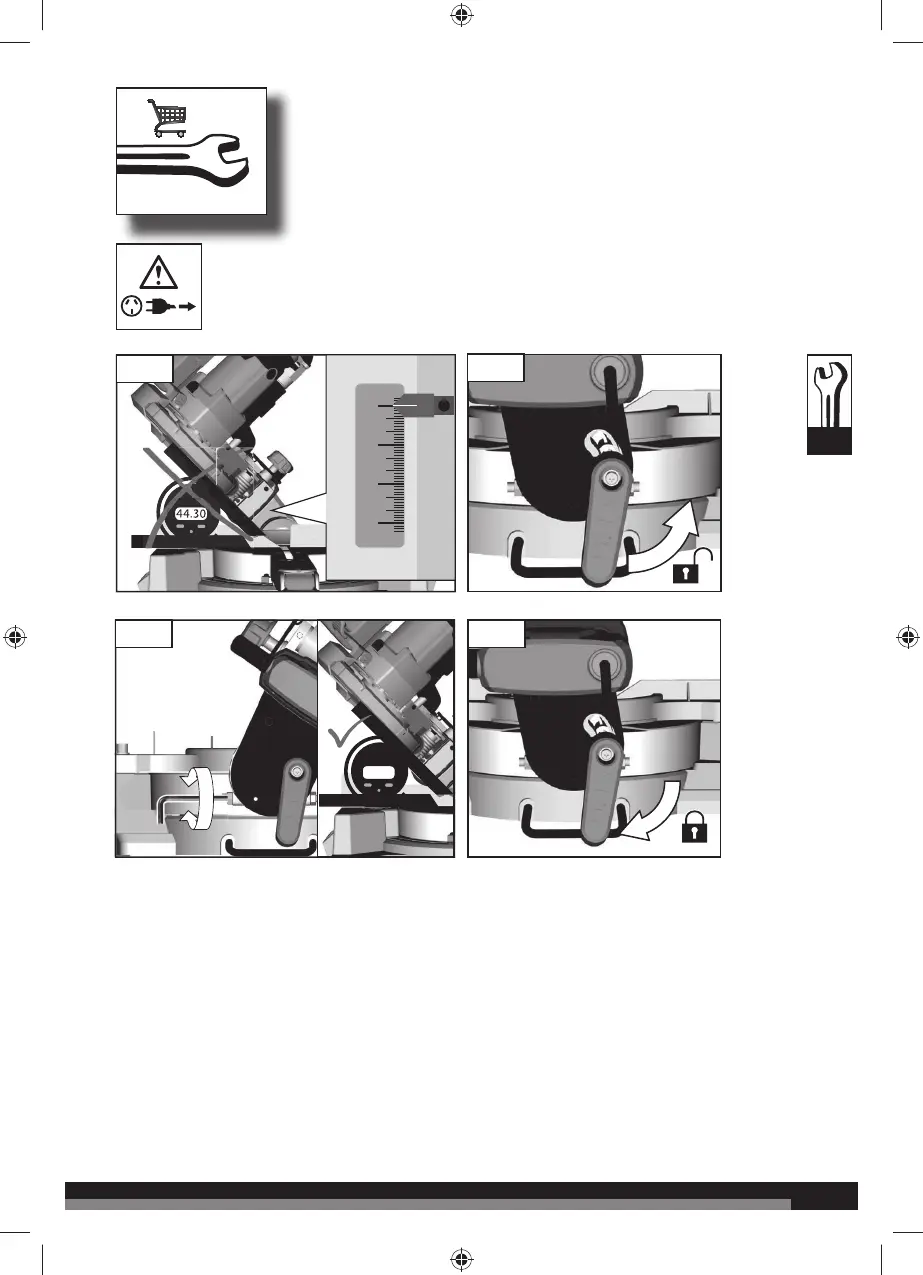 44.30