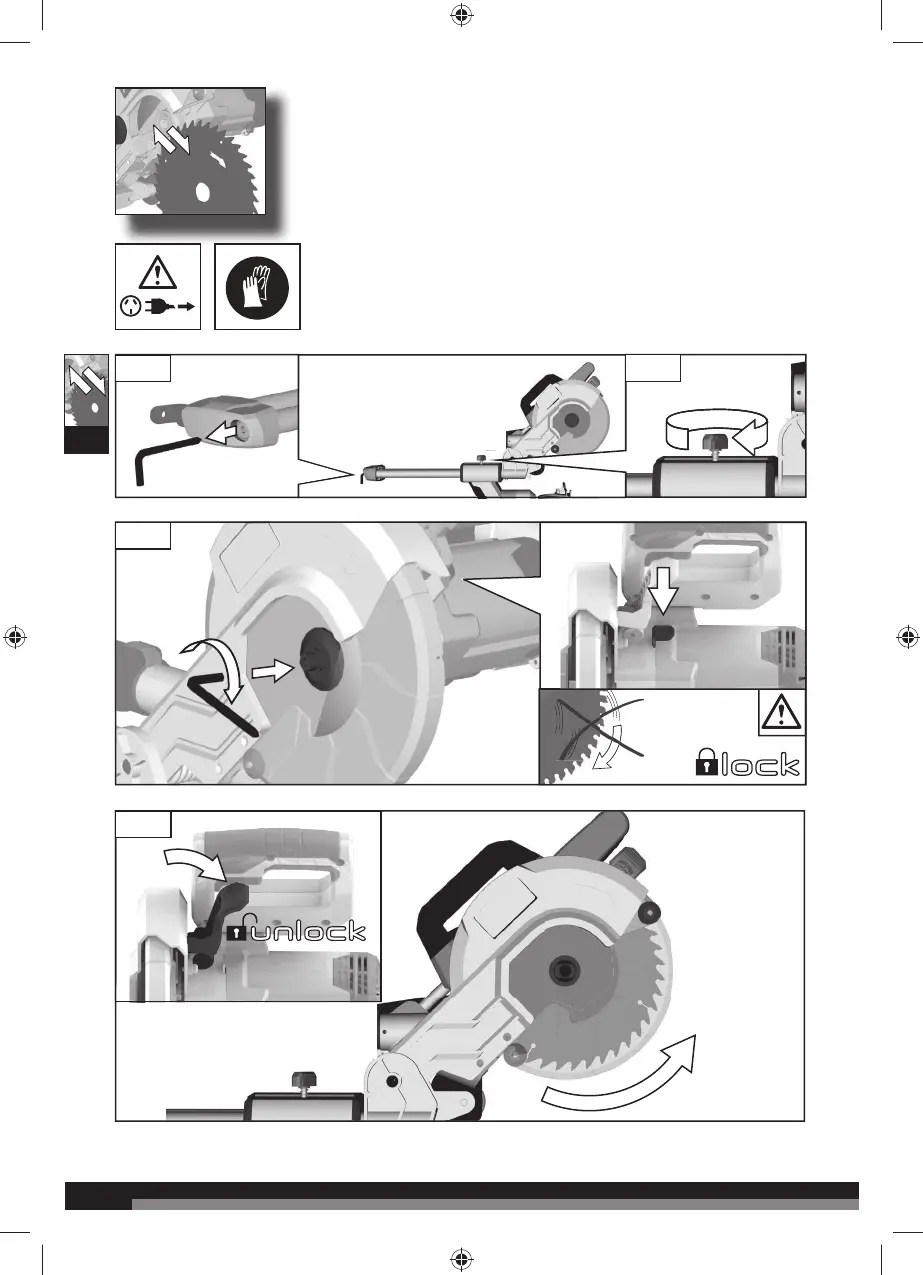 lock

unlock