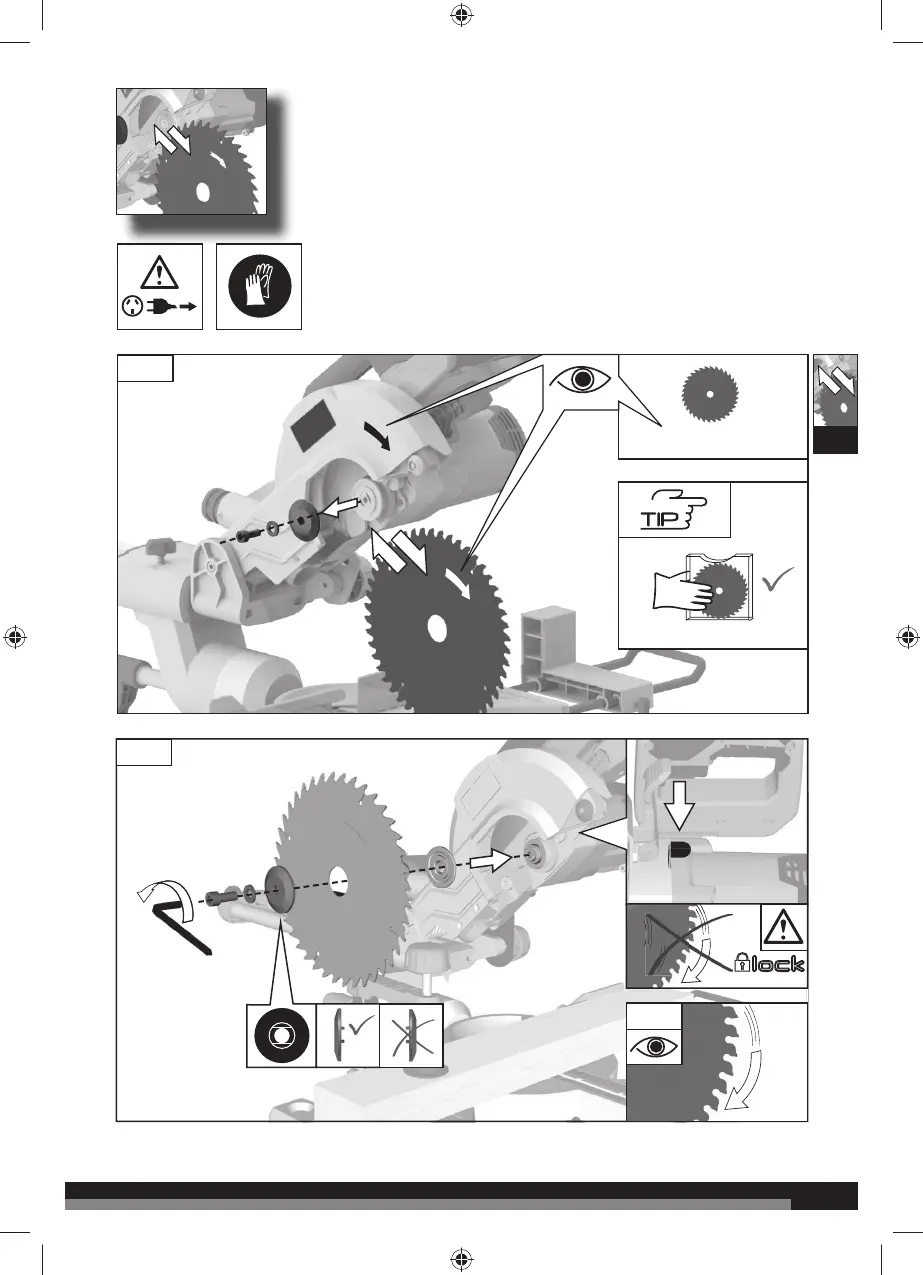 TIP

lock