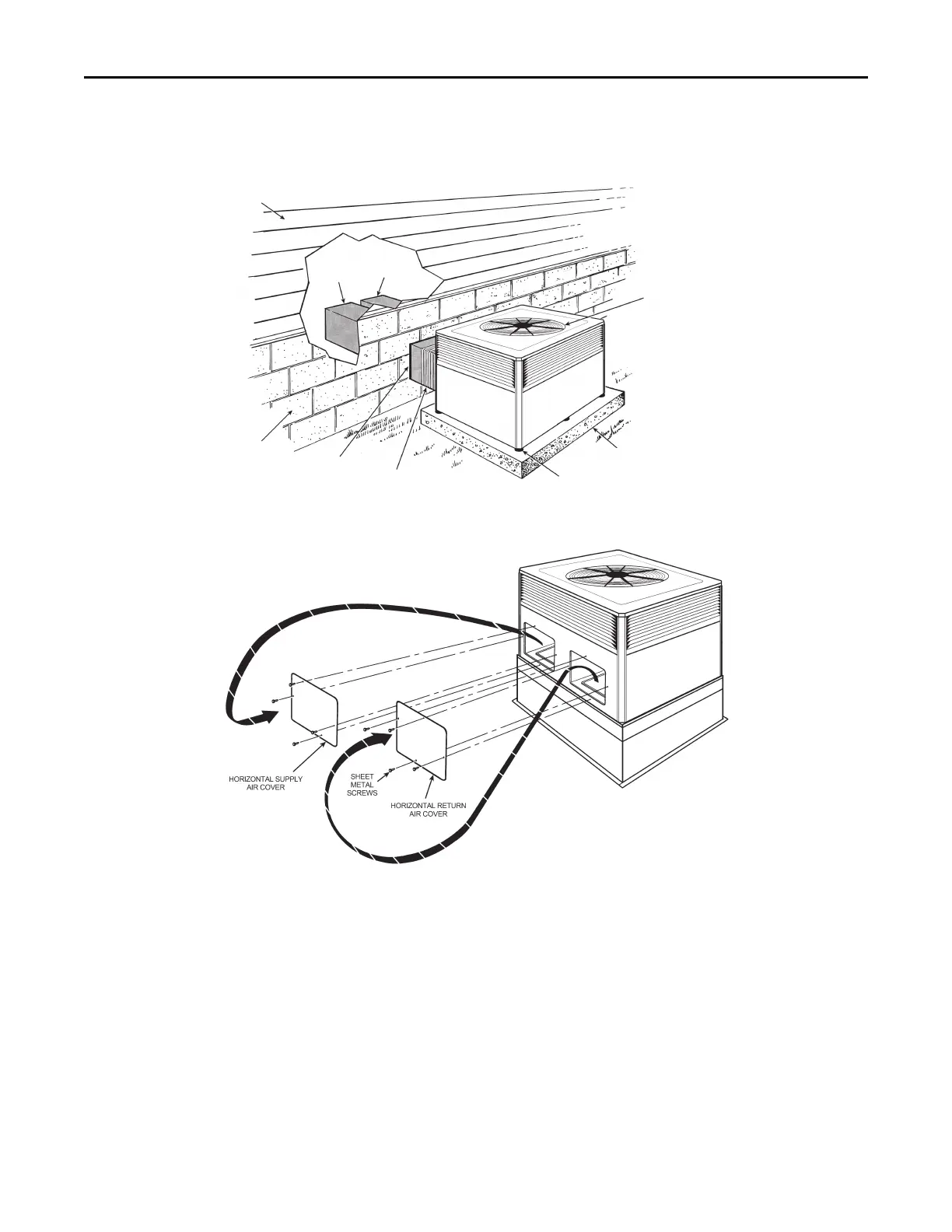 HORIZONTAL SUPPLY AIR COVER

SHEET METAL SCREWS

HORIZONTAL RETURN AIR COVER