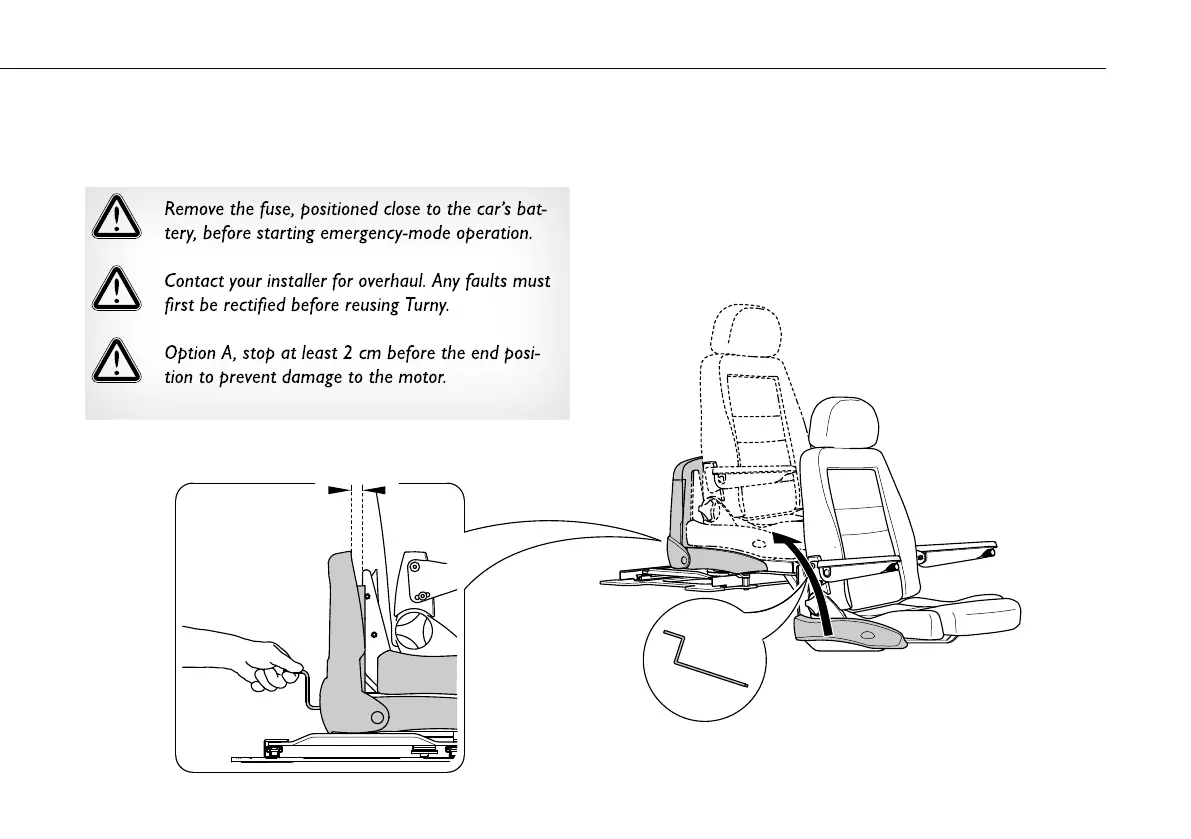 Remove the fuse, positioned close to the car's battery, before starting emergency-mode operation.

Contact your installer for overhaul. Any faults must first be rectified before reusing Turny.

Option A, stop at least 2 cm before the end position to prevent damage to the motor.