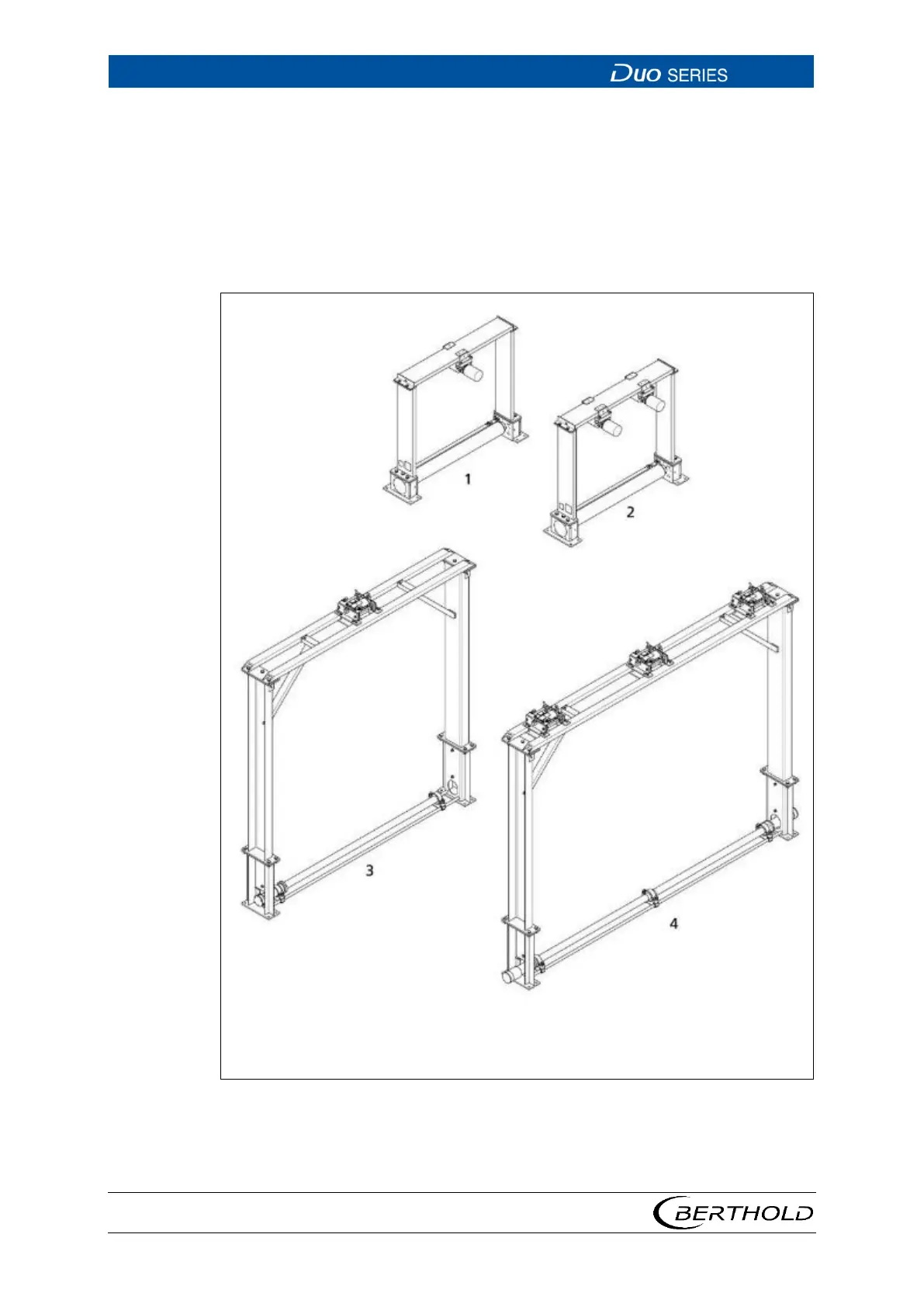 DUO SERIES

1

2

3

4

BERTHOLD