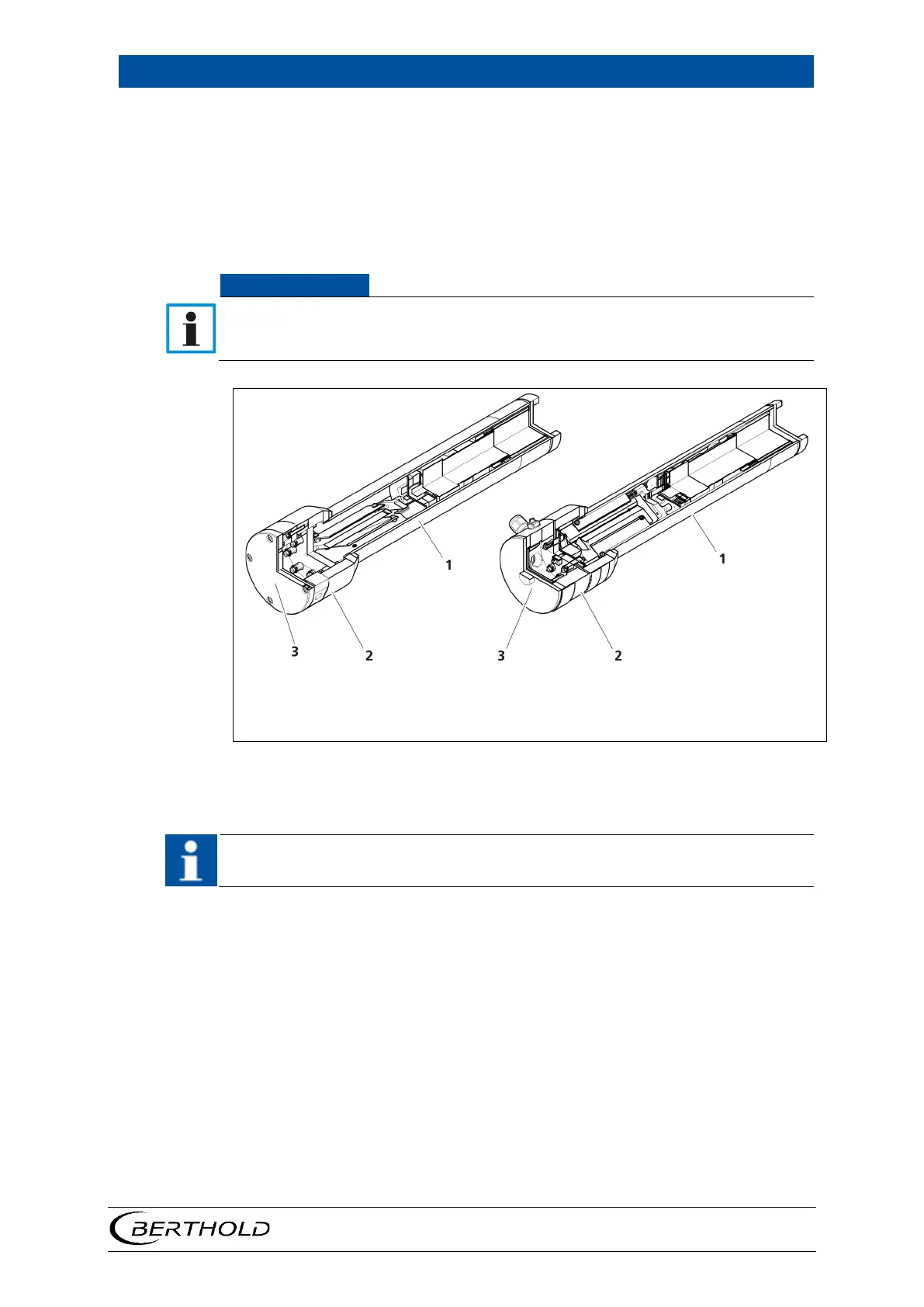 1
3
2
3
2
1

BERTHOLD