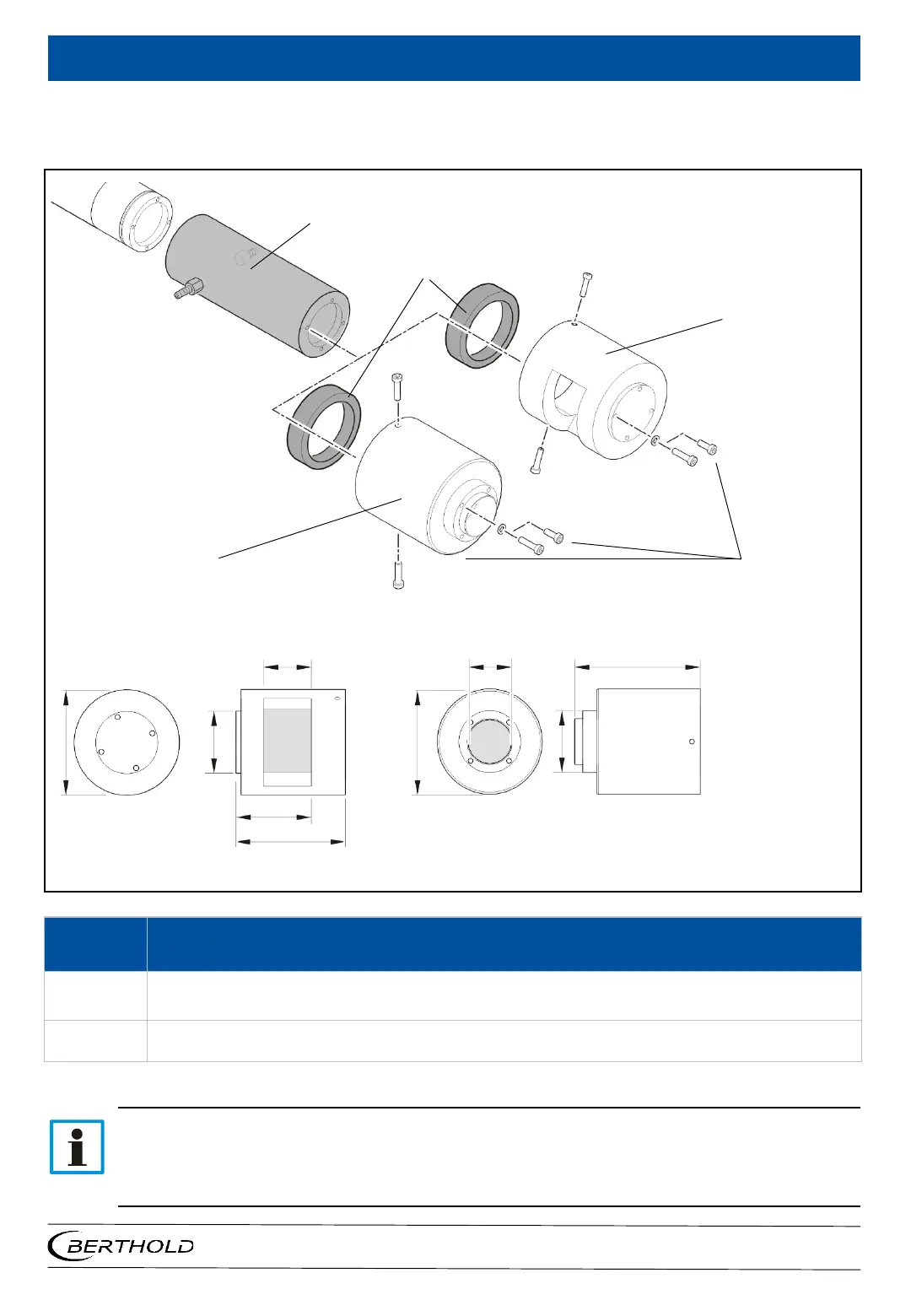 BERTHOLD