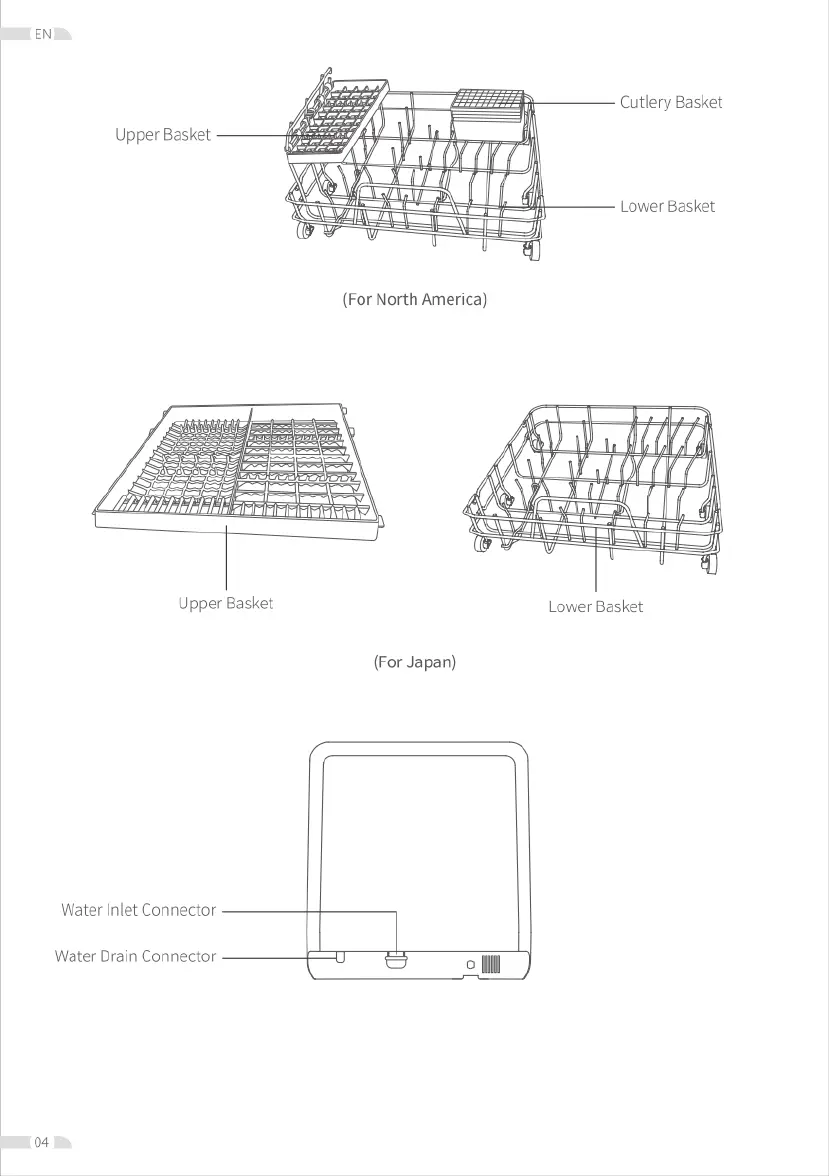 EN

Upper Basket

Cutlery Basket

Lower Basket

(For North America)

Upper Basket

Lower Basket

(For Japan)

Water Inlet Connector

Water Drain Connector

04