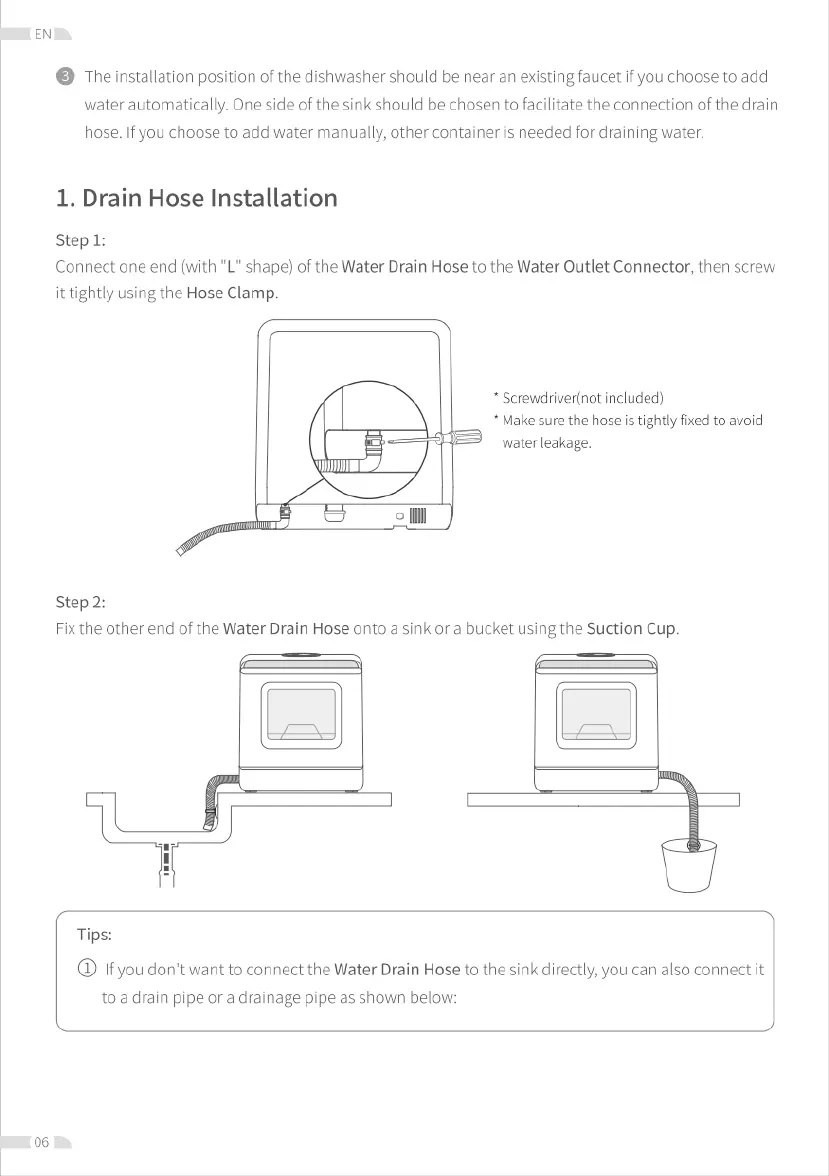 EN

③ The installation position of the dishwasher should be near an existing faucet if you choose to add water automatically. One side of the sink should be chosen to facilitate the connection of the drain hose. If you choose to add water manually, other container is needed for draining water.

1. Drain Hose Installation

Step 1:
Connect one end (with "L" shape) of the Water Drain Hose to the Water Outlet Connector, then screw it tightly using the Hose Clamp.

* Screwdriver(not included)
* Make sure the hose is tightly fixed to avoid water leakage.

Step 2:
Fix the other end of the Water Drain Hose onto a sink or a bucket using the Suction Cup.

Tips:
① If you don't want to connect the Water Drain Hose to the sink directly, you can also connect it to a drain pipe or a drainage pipe as shown below:

06