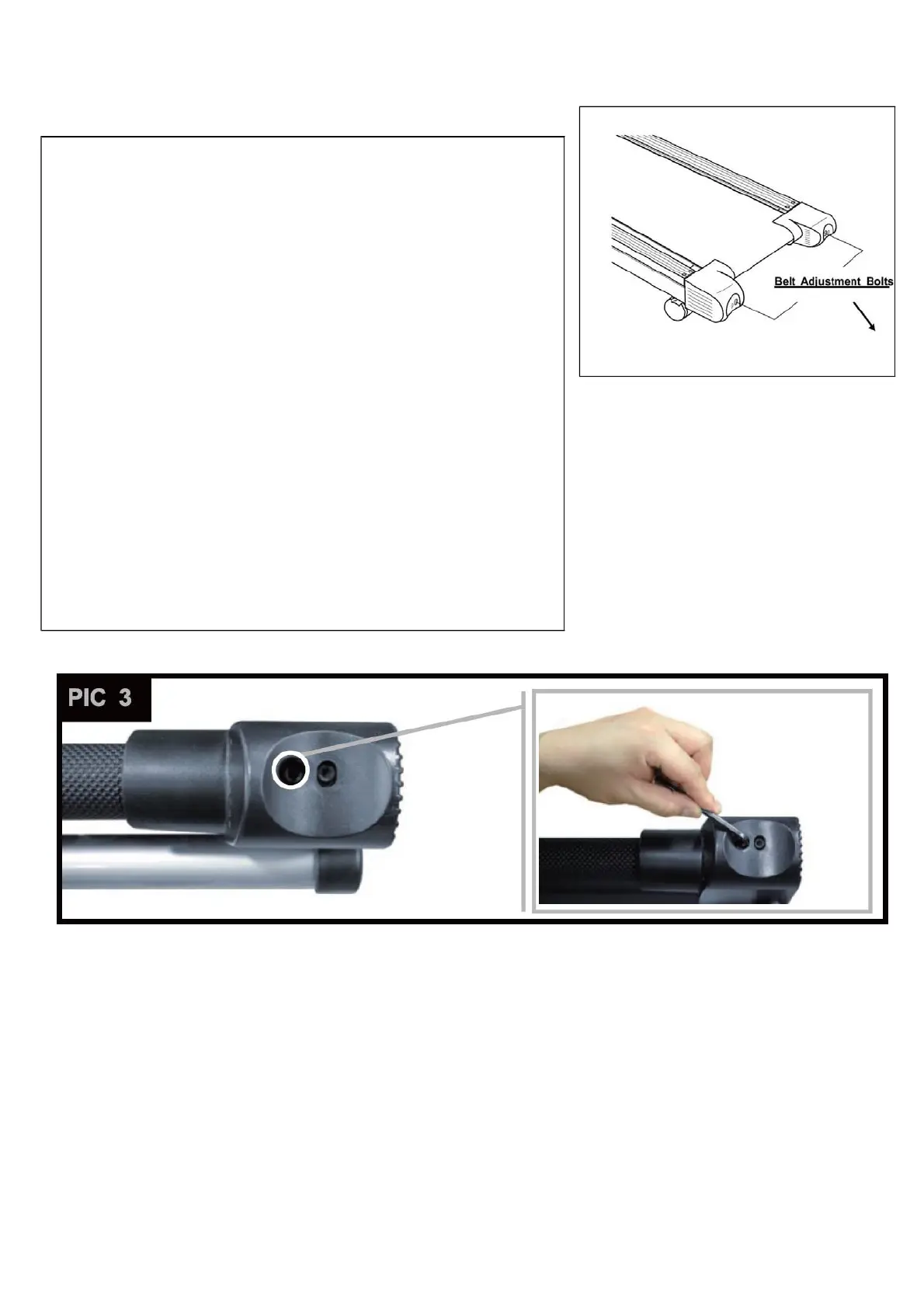 Belt Adjustment Bolts

PIC 3