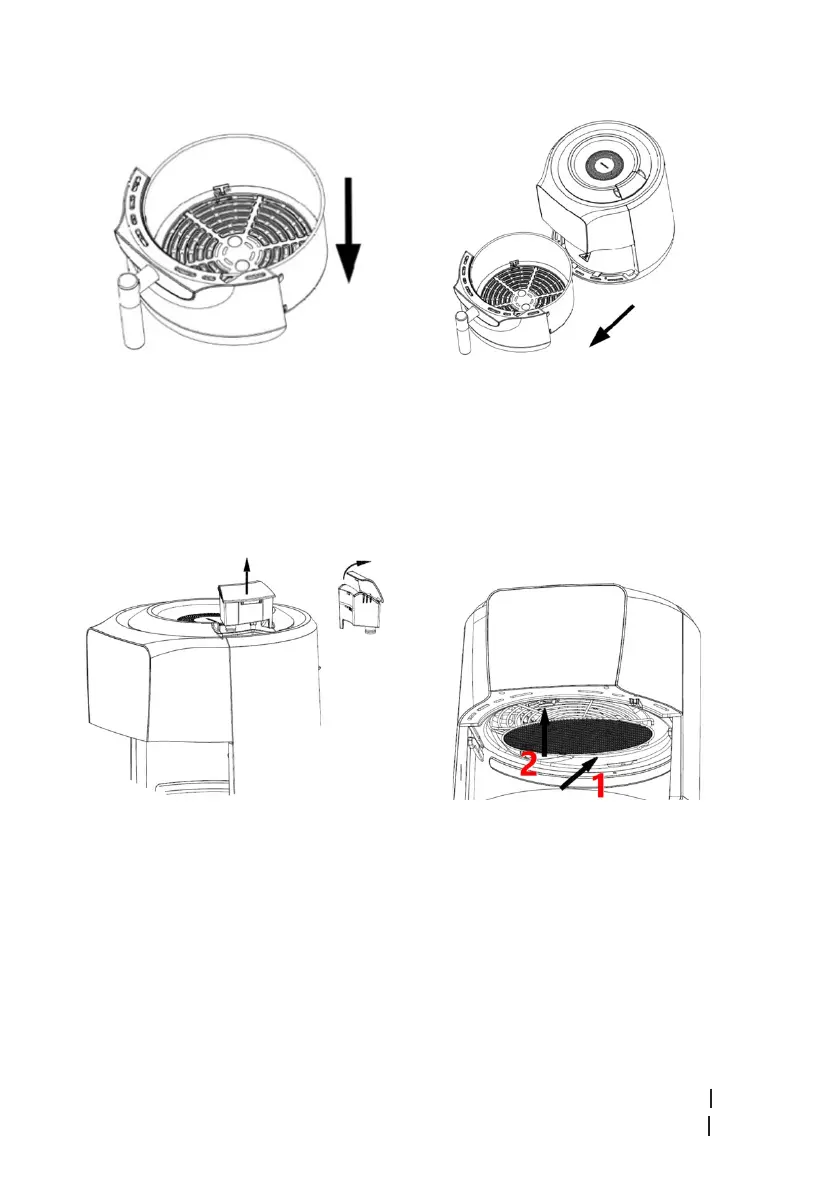 2

1