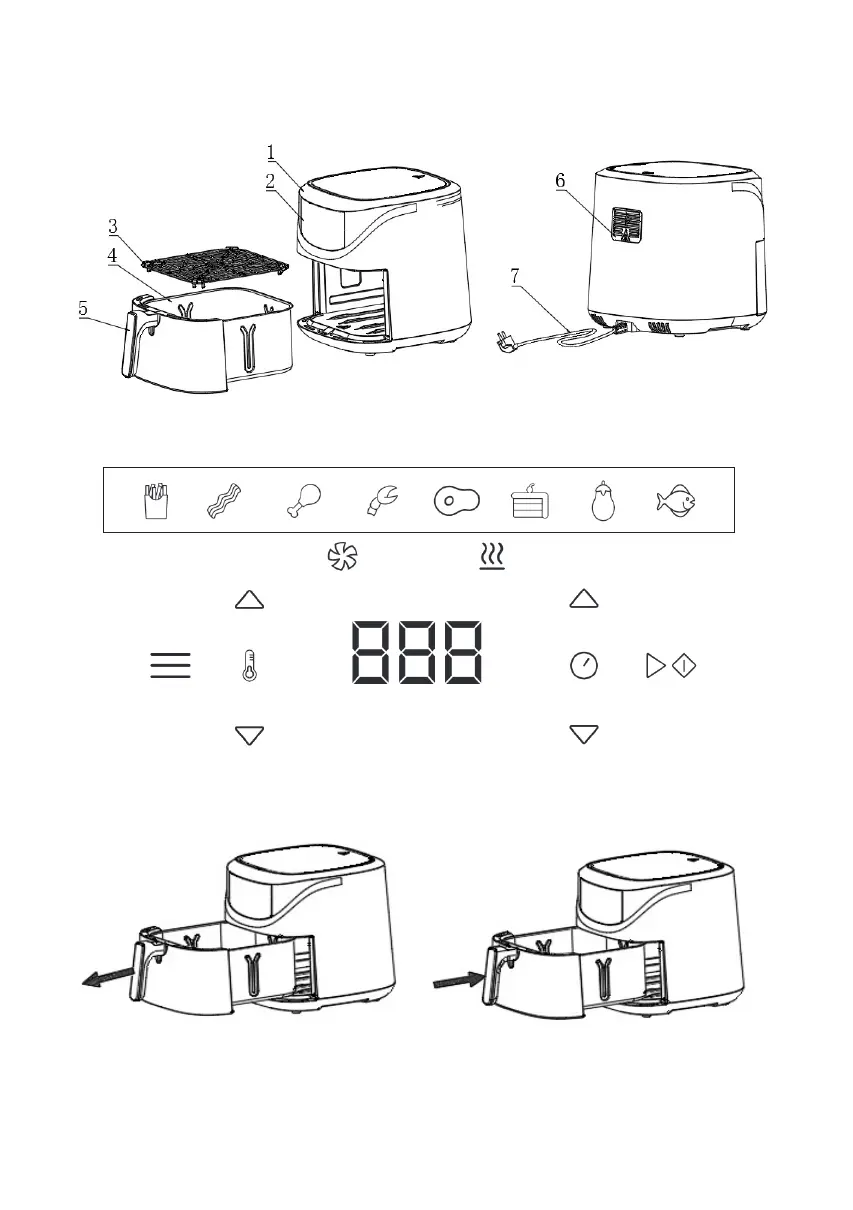 1
2
3
4
5
6
7

888