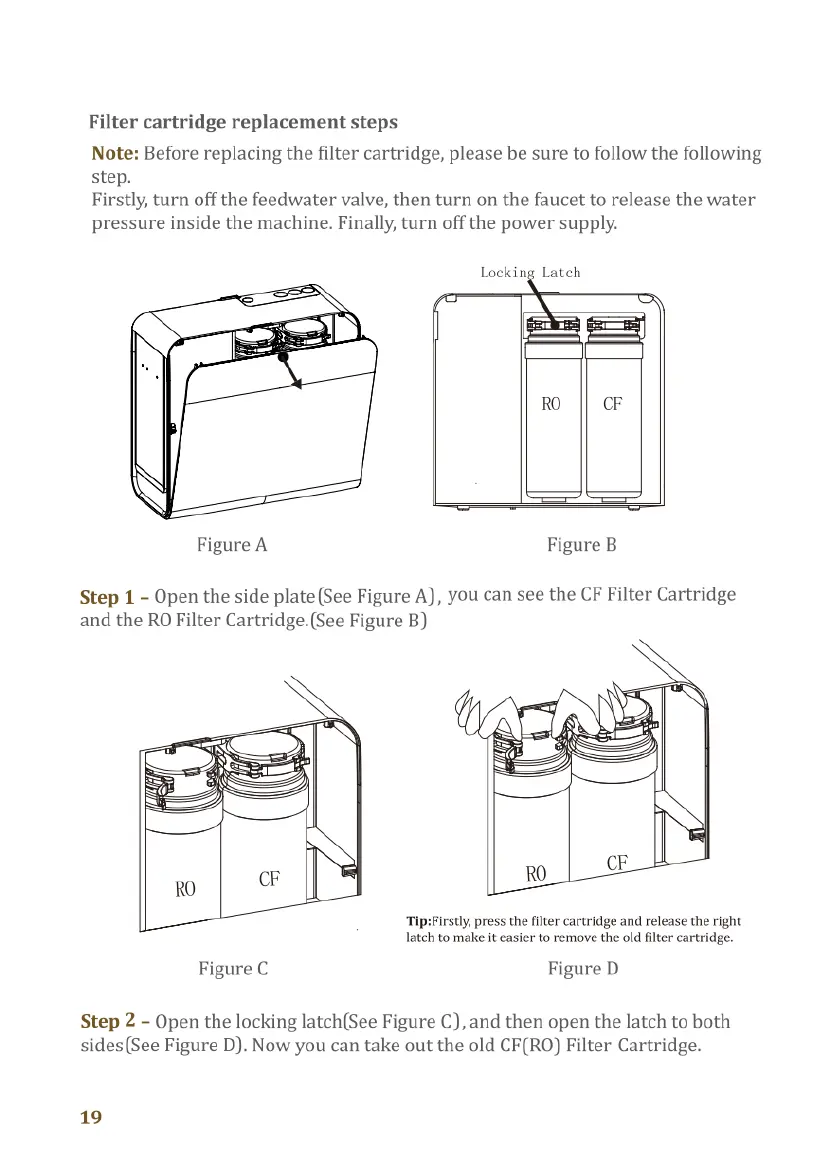 Filter cartridge replacement steps

Note: Before replacing the filter cartridge, please be sure to follow the following step.
Firstly, turn off the feedwater valve, then turn on the faucet to release the water pressure inside the machine. Finally, turn off the power supply.

Locking Latch

RO CF

Figure A

Figure B

Step 1 – Open the side plate(See Figure A), you can see the CF Filter Cartridge and the RO Filter Cartridge.(See Figure B)

RO CF

RO CF

Tip:Firstly, press the filter cartridge and release the right latch to make it easier to remove the old filter cartridge.

Figure C

Figure D

Step 2 – Open the locking latch(See Figure C), and then open the latch to both sides(See Figure D). Now you can take out the old CF(RO) Filter Cartridge.

19