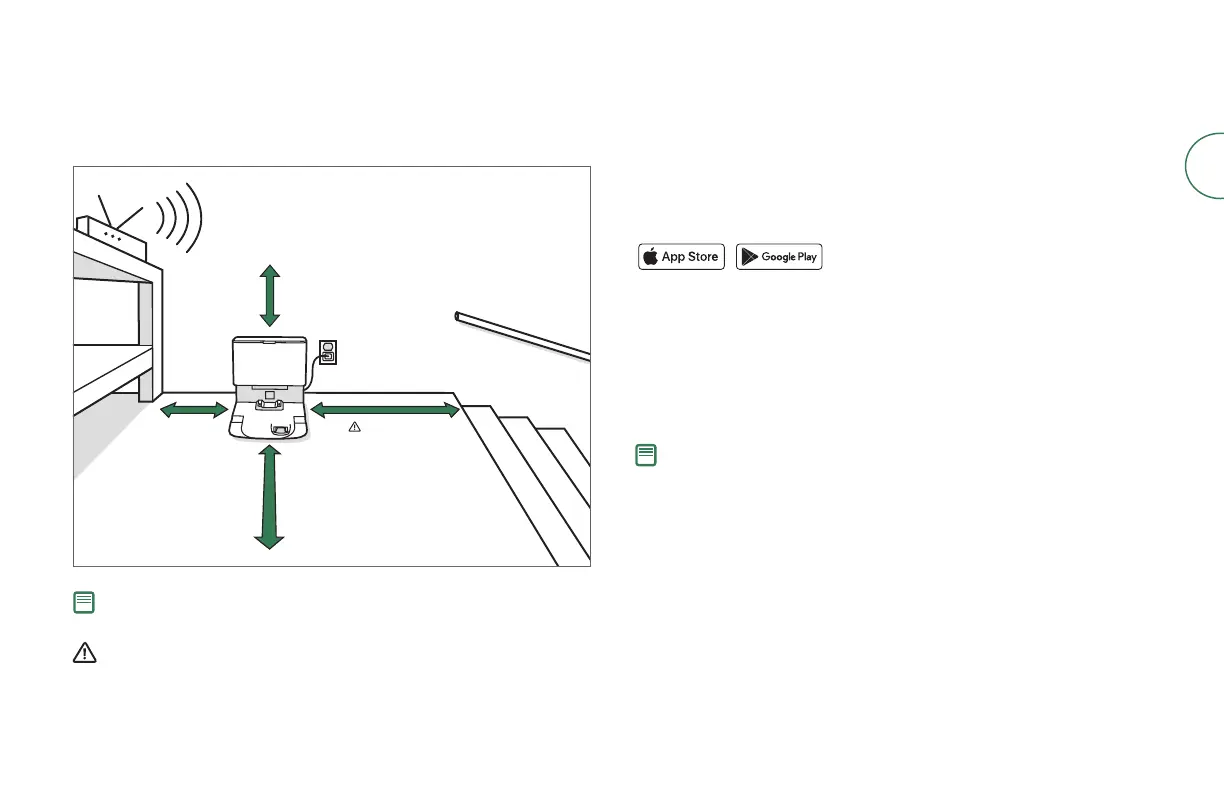 App Store

Google Play