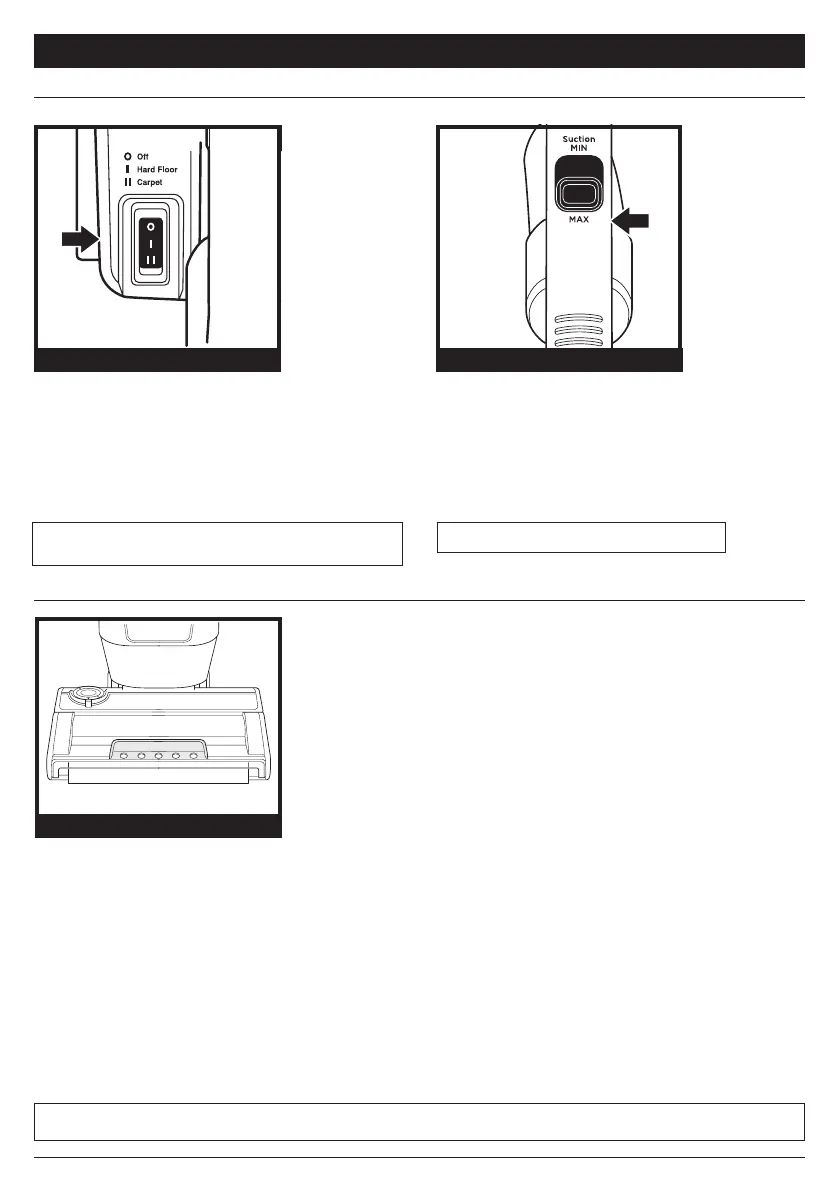 O Off
I Hard Floor
II Carpet

O
I
II

Suction
MIN

MAX