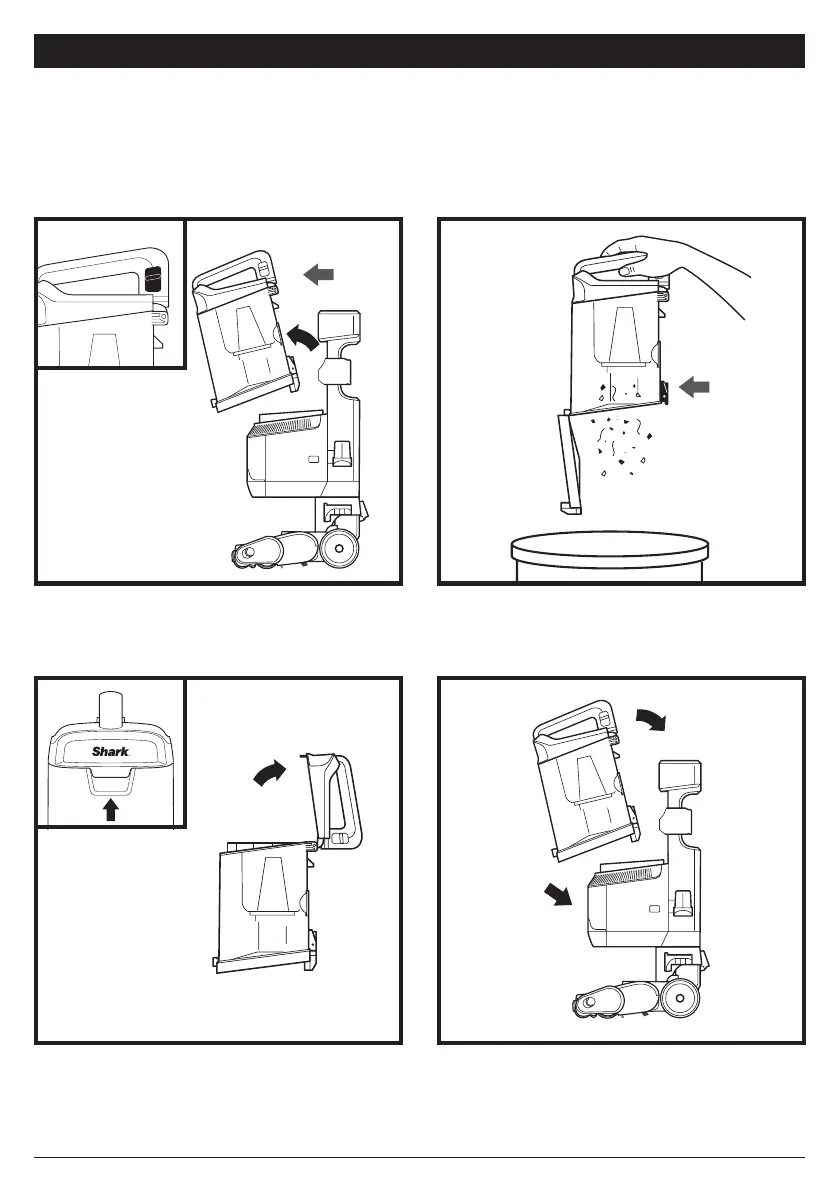 Shark