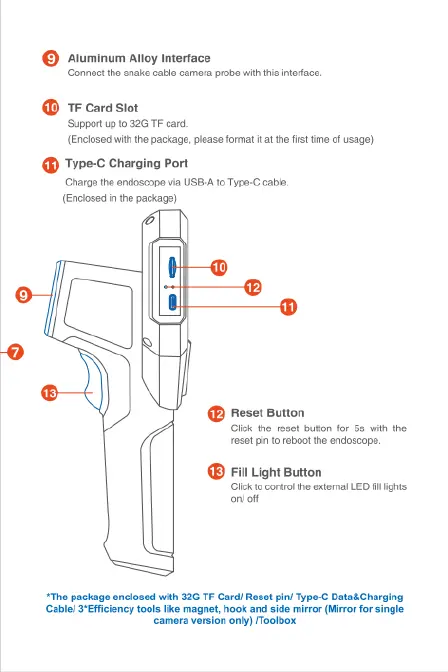 9 Aluminum Alloy Interface
Connect the snake cable camera probe with this interface.

10 TF Card Slot
Support up to 32G TF card.
(Enclosed with the package, please format it at the first time of usage)

11 Type-C Charging Port
Charge the endoscope via USB-A to Type-C cable.
(Enclosed in the package)

10
12
11
9
7
13

12 Reset Button
Click the reset button for 5s with the reset pin to reboot the endoscope.

13 Fill Light Button
Click to control the external LED fill lights on/ off

*The package enclosed with 32G TF Card/ Reset pin/ Type-C Data&Charging Cable/ 3*Efficiency tools like magnet, hook and side mirror (Mirror for single camera version only) /Toolbox