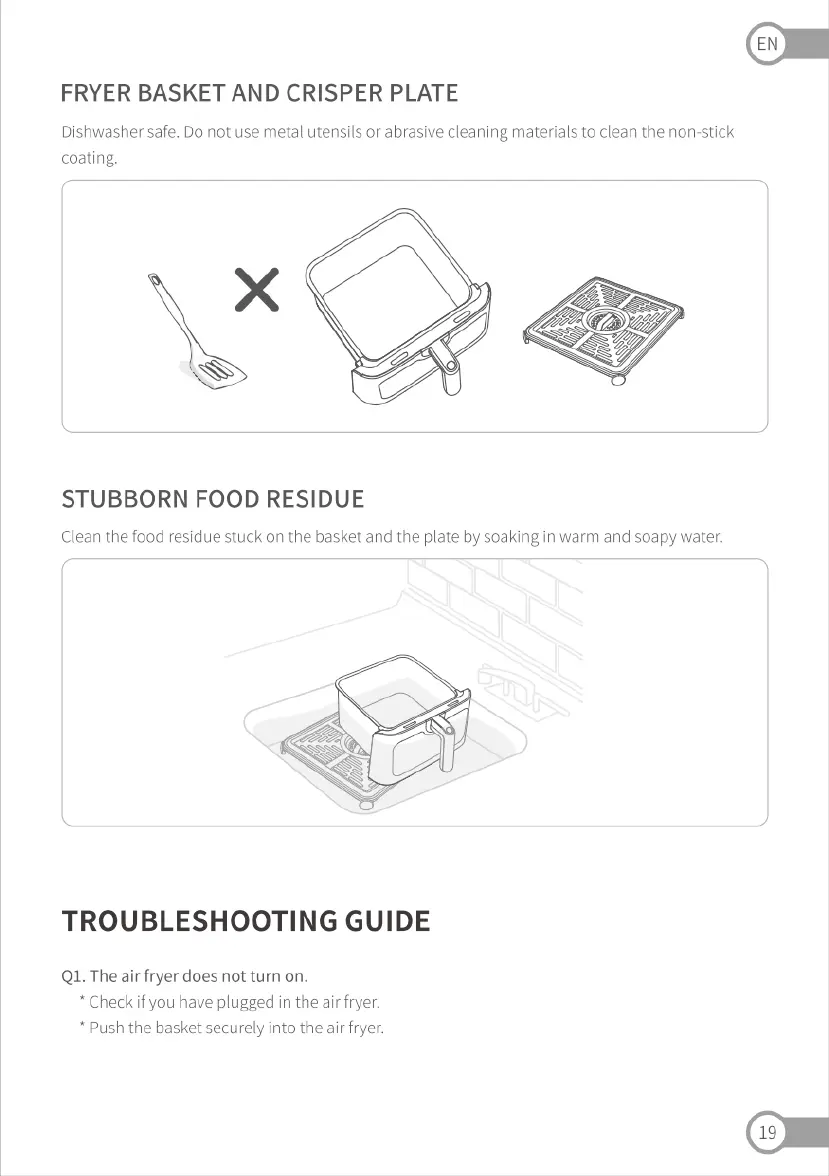 EN

FRYER BASKET AND CRISPER PLATE

Dishwasher safe. Do not use metal utensils or abrasive cleaning materials to clean the non-stick coating.

STUBBORN FOOD RESIDUE

Clean the food residue stuck on the basket and the plate by soaking in warm and soapy water.

TROUBLESHOOTING GUIDE

Q1. The air fryer does not turn on.
* Check if you have plugged in the air fryer.
* Push the basket securely into the air fryer.

19