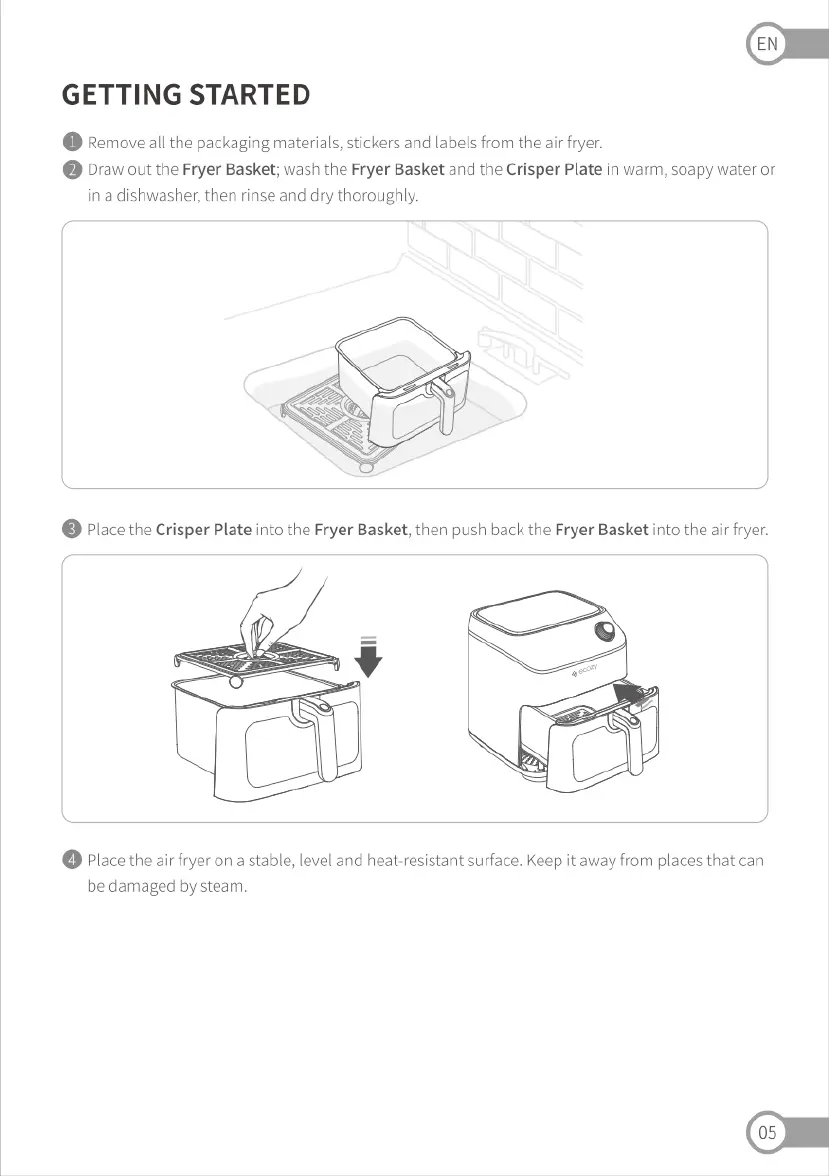 EN

GETTING STARTED

1 Remove all the packaging materials, stickers and labels from the air fryer.

2 Draw out the Fryer Basket; wash the Fryer Basket and the Crisper Plate in warm, soapy water or in a dishwasher, then rinse and dry thoroughly.

3 Place the Crisper Plate into the Fryer Basket, then push back the Fryer Basket into the air fryer.

ecozy

4 Place the air fryer on a stable, level and heat-resistant surface. Keep it away from places that can be damaged by steam.

05