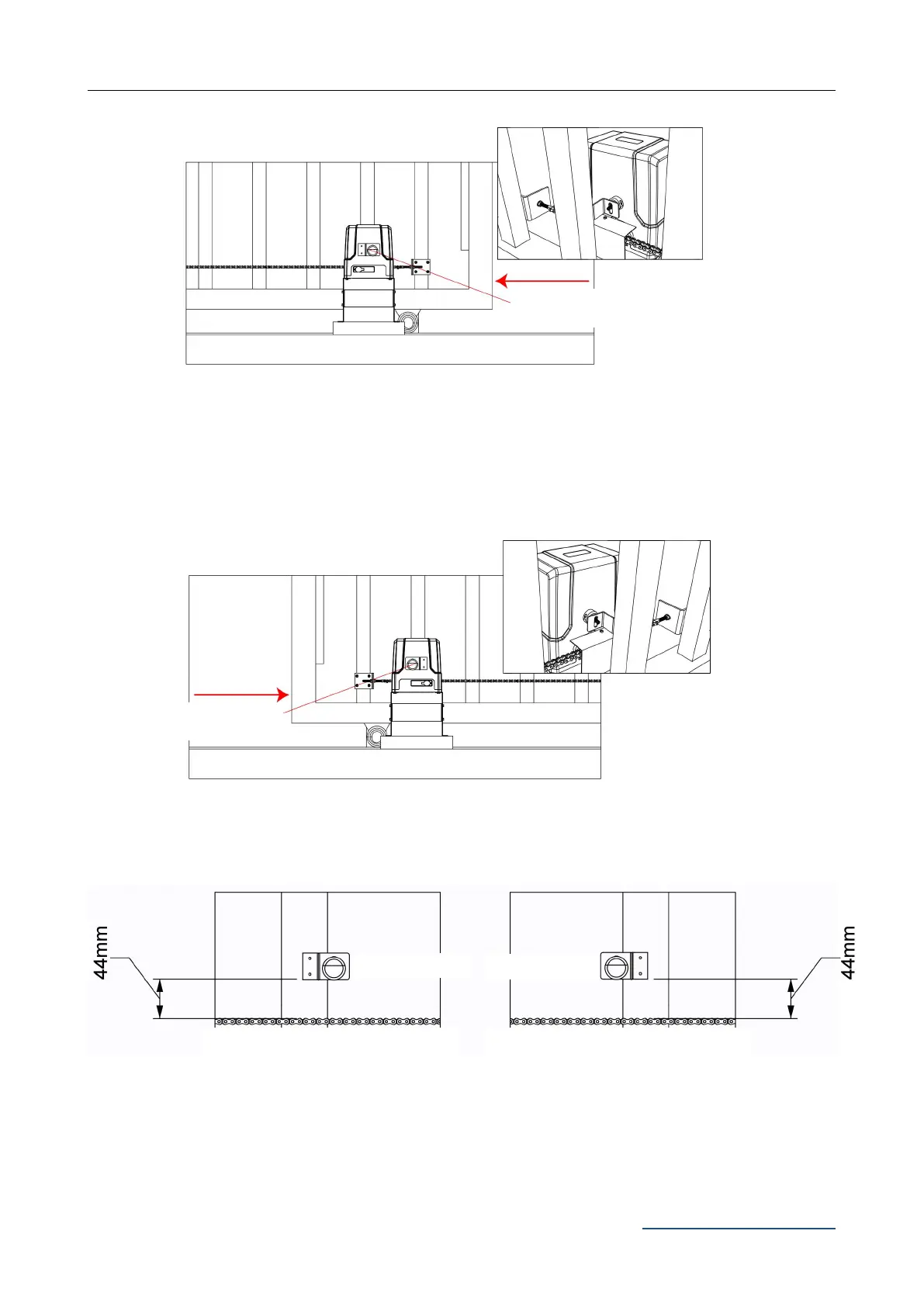 44mm

44mm