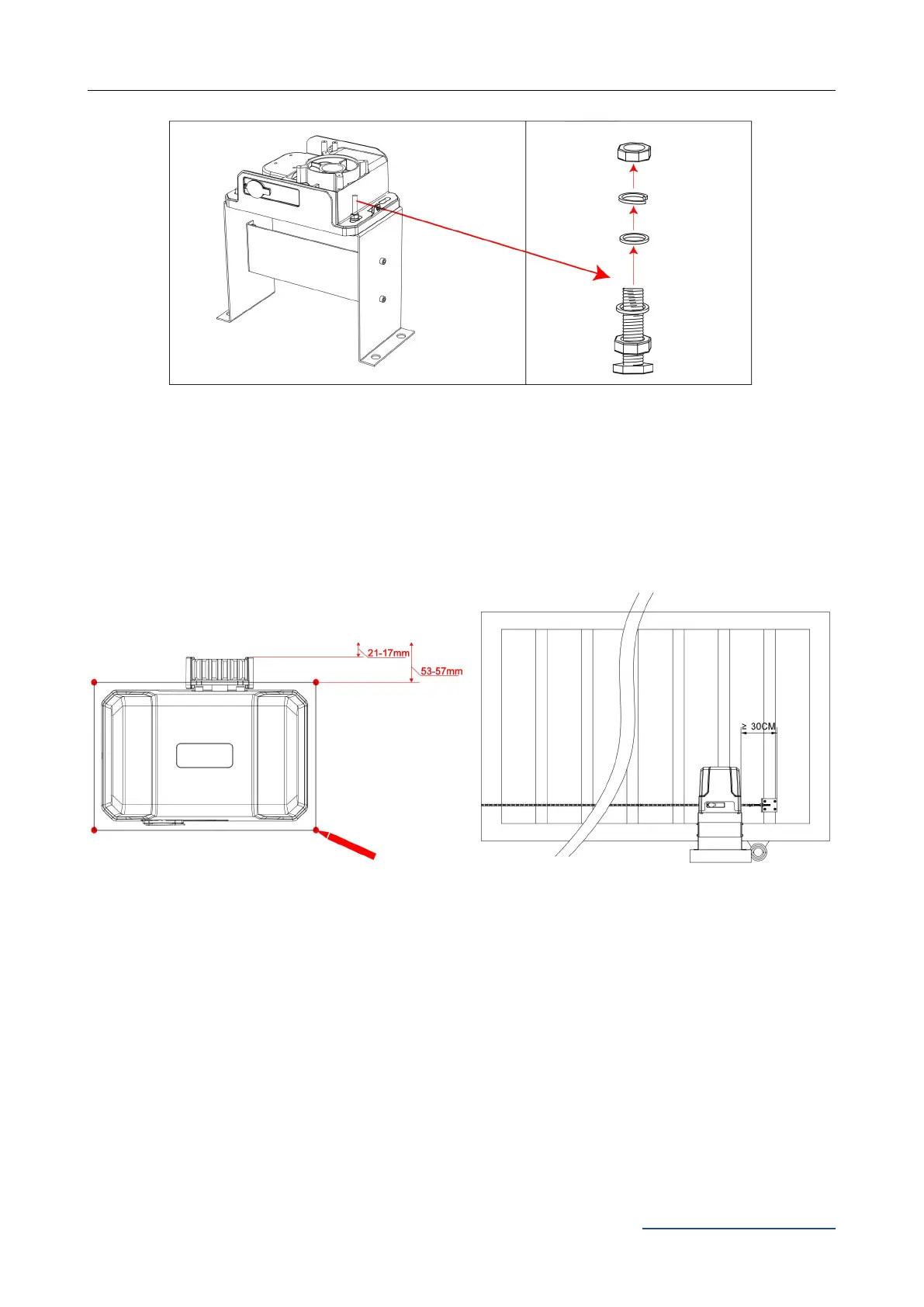 21-17mm

53-57mm

≥ 30CM