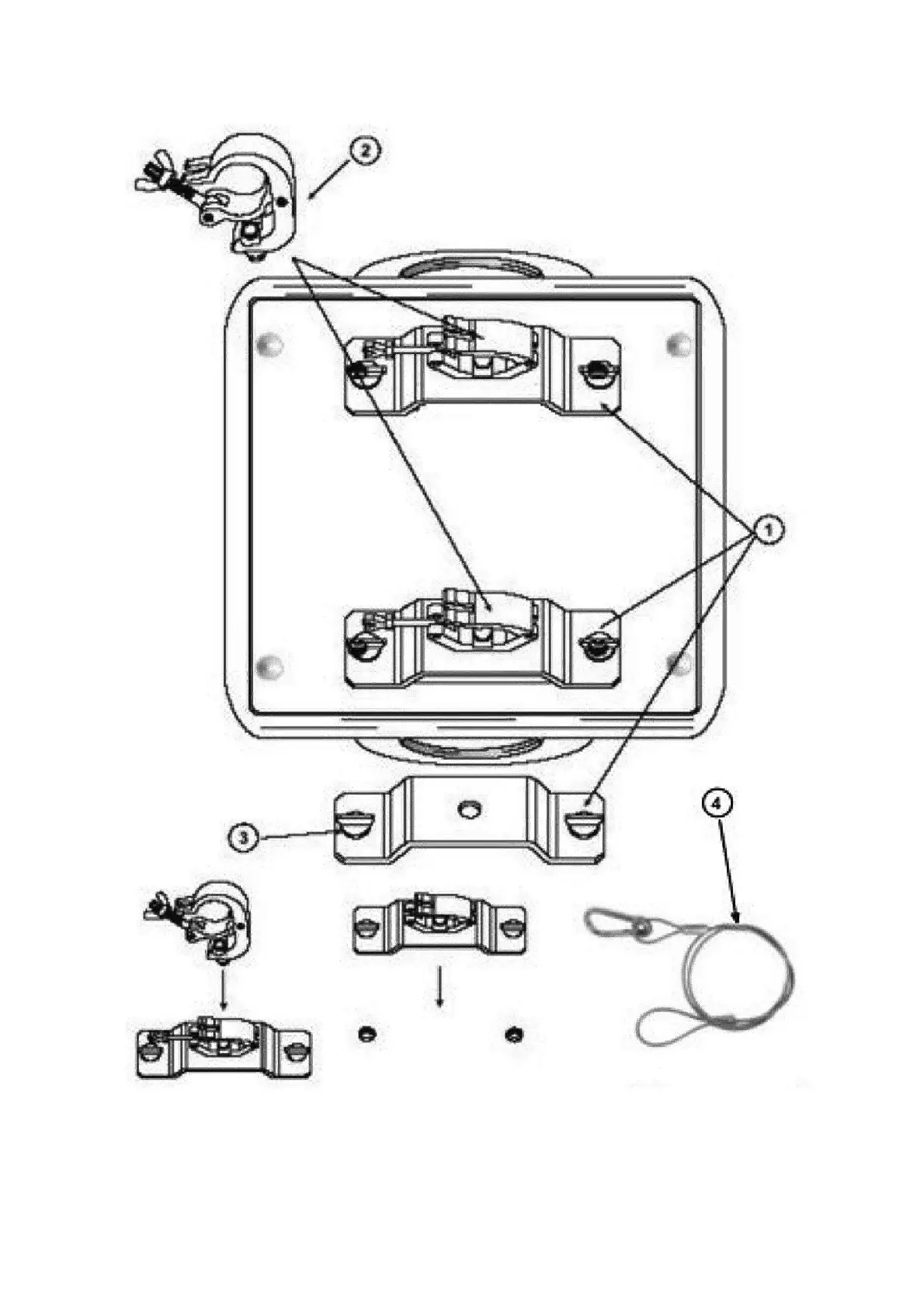 2

1

3

4