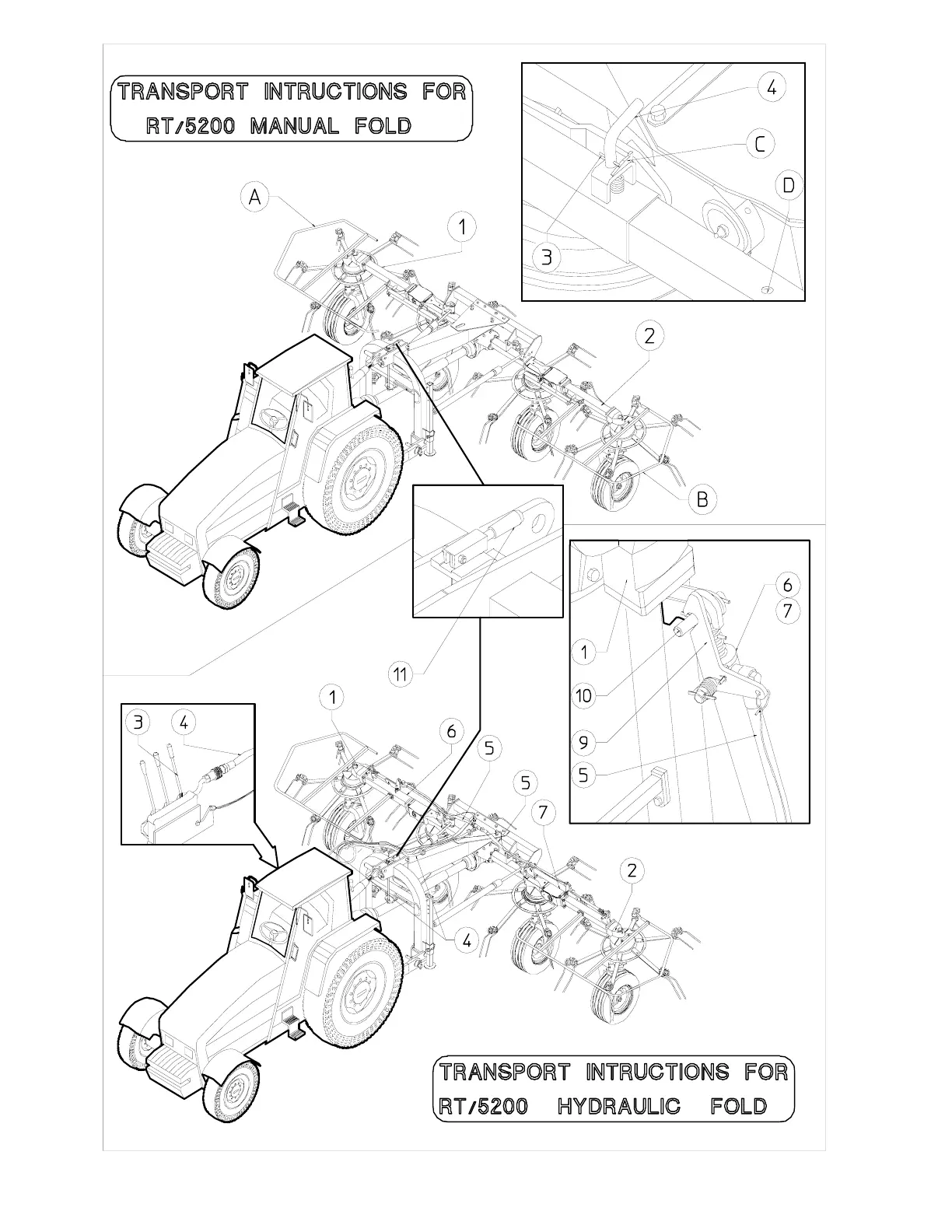 TRANSPORT INTRUCTIONS FOR RT/5200 MANUAL FOLD

4
C
D
3

A
1
2
B

11

6
7
1
10
9
5

3
4
1
6
5
5
7
2
4

TRANSPORT INTRUCTIONS FOR RT/5200 HYDRAULIC FOLD