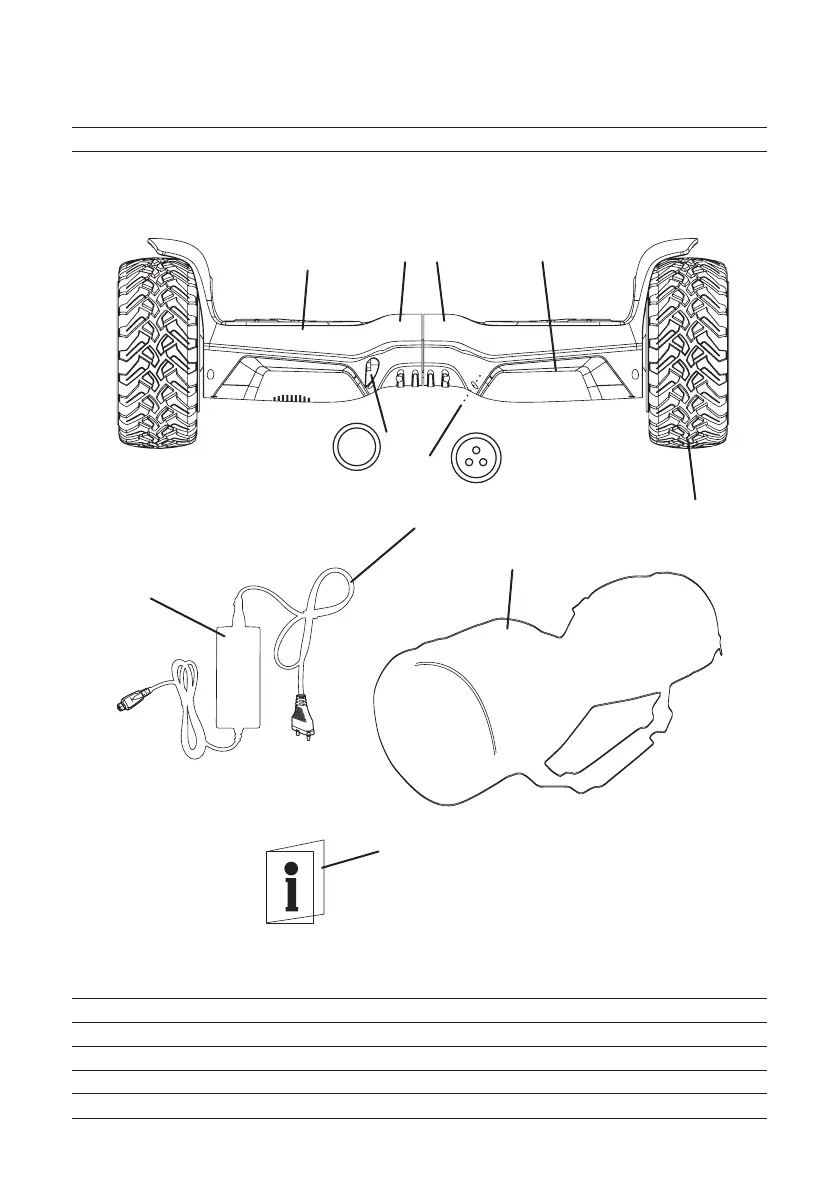 i