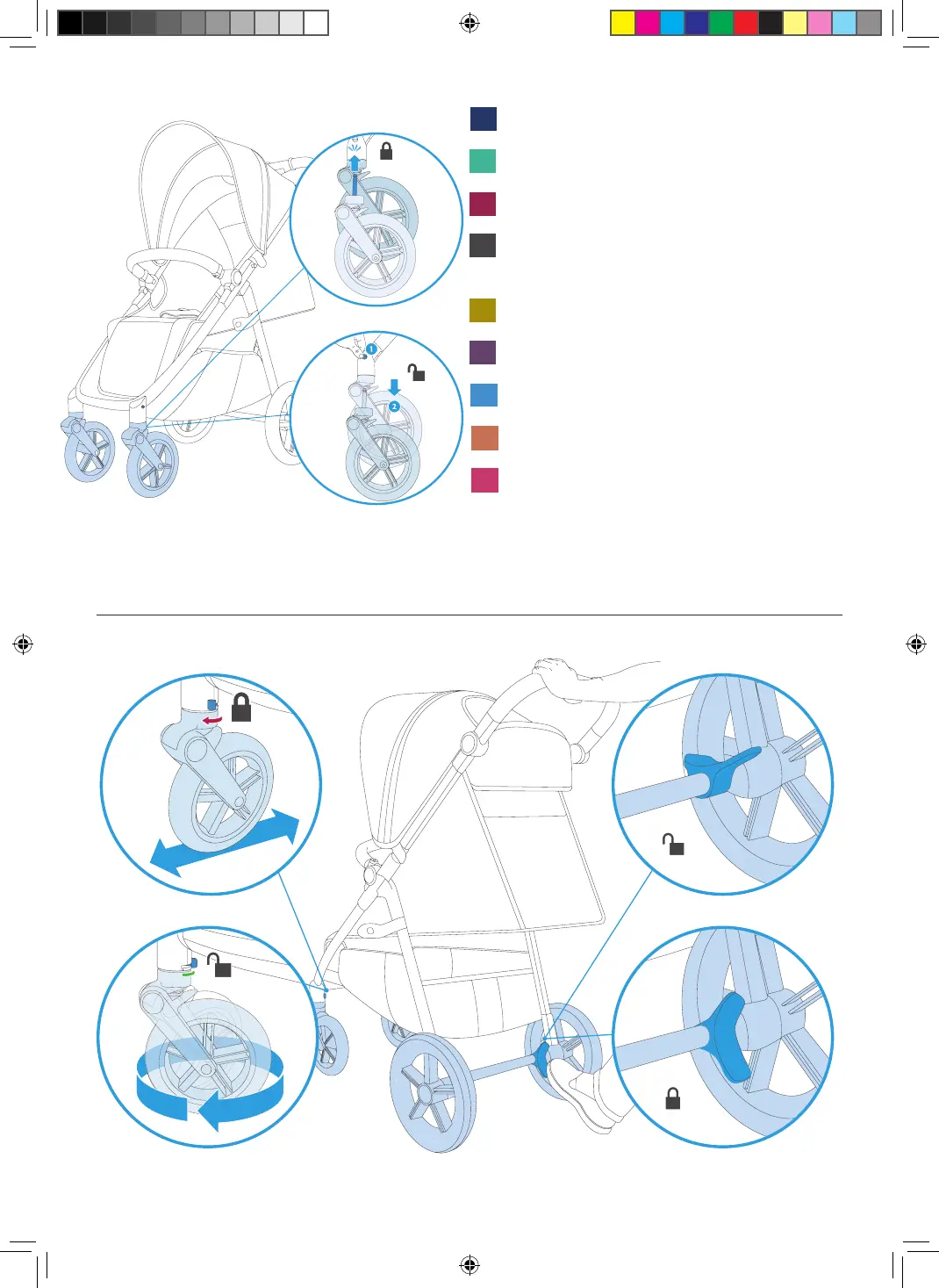 1

2