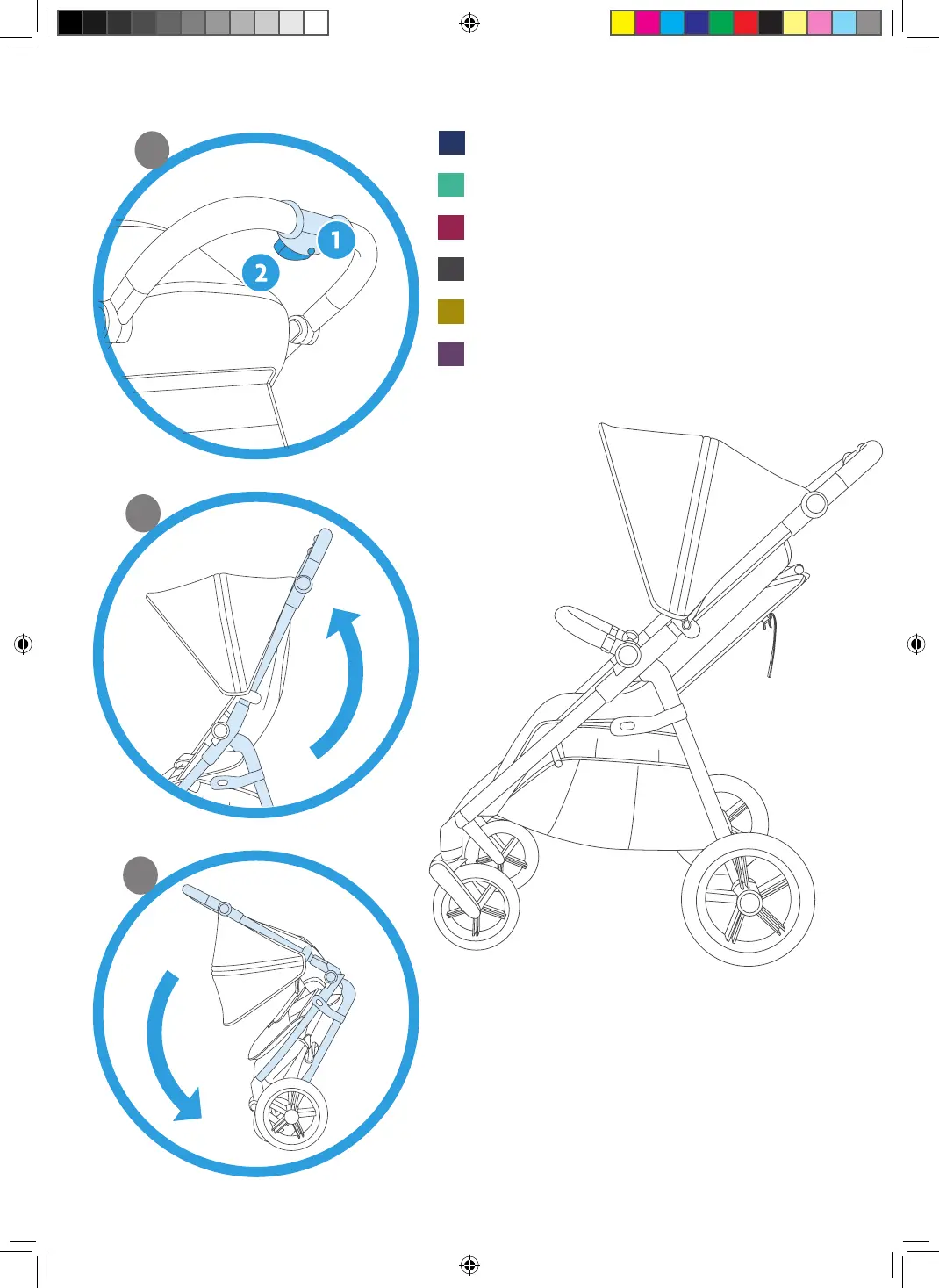 1

2