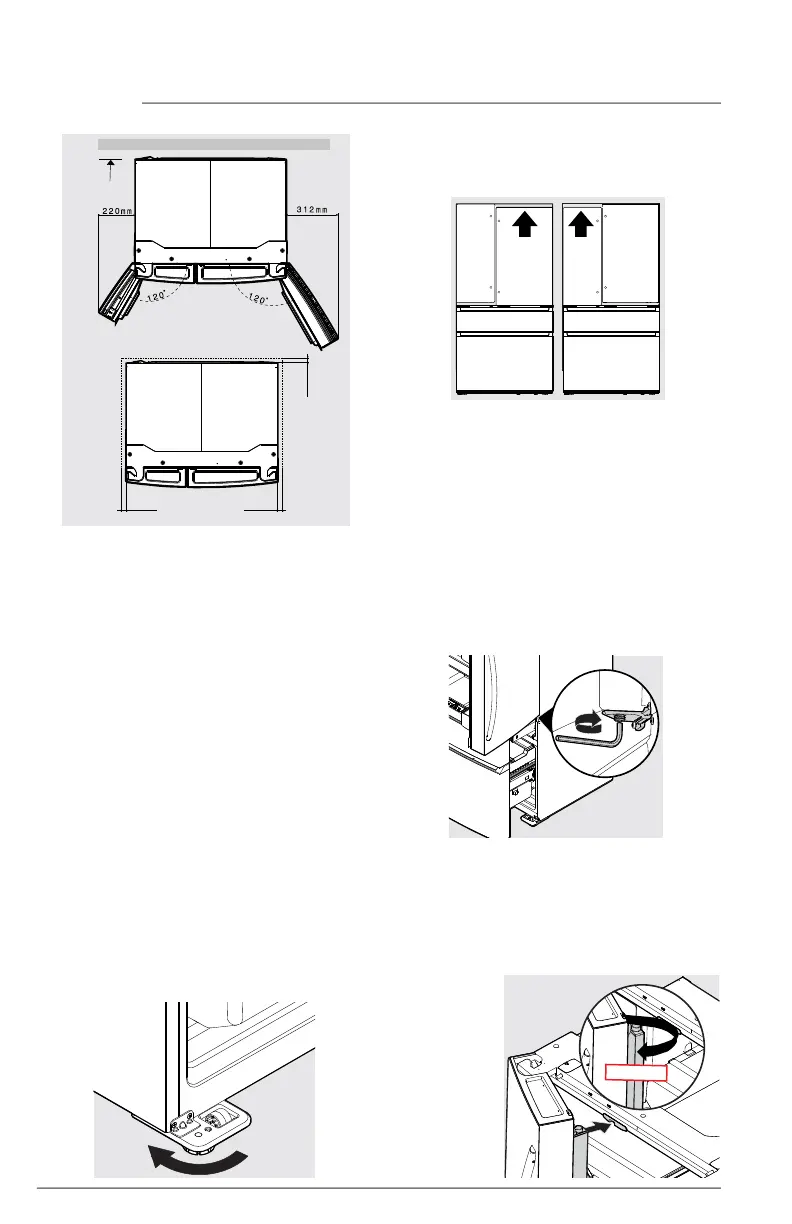 220mm

312mm

120°

120°