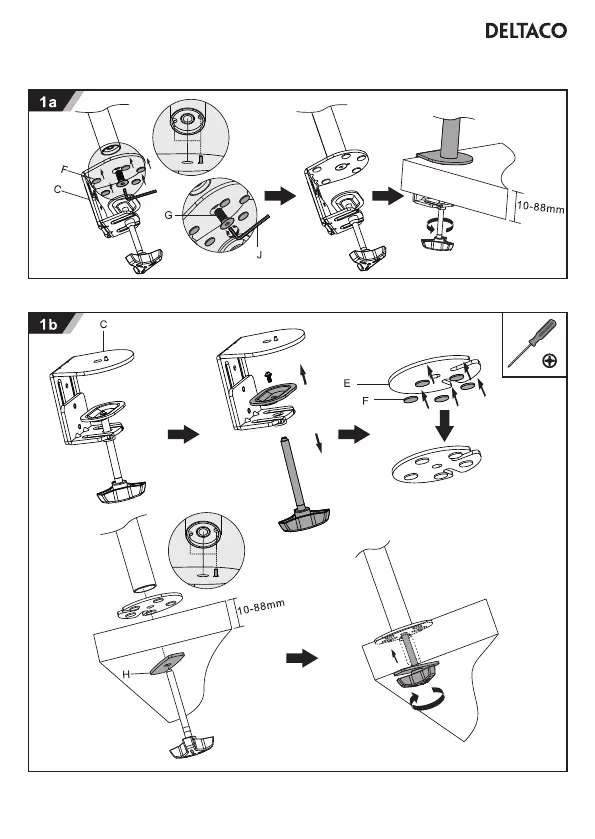 DELTACO

1a

F

C

G

J

10-88mm

1b

C

E

F

10-88mm

H