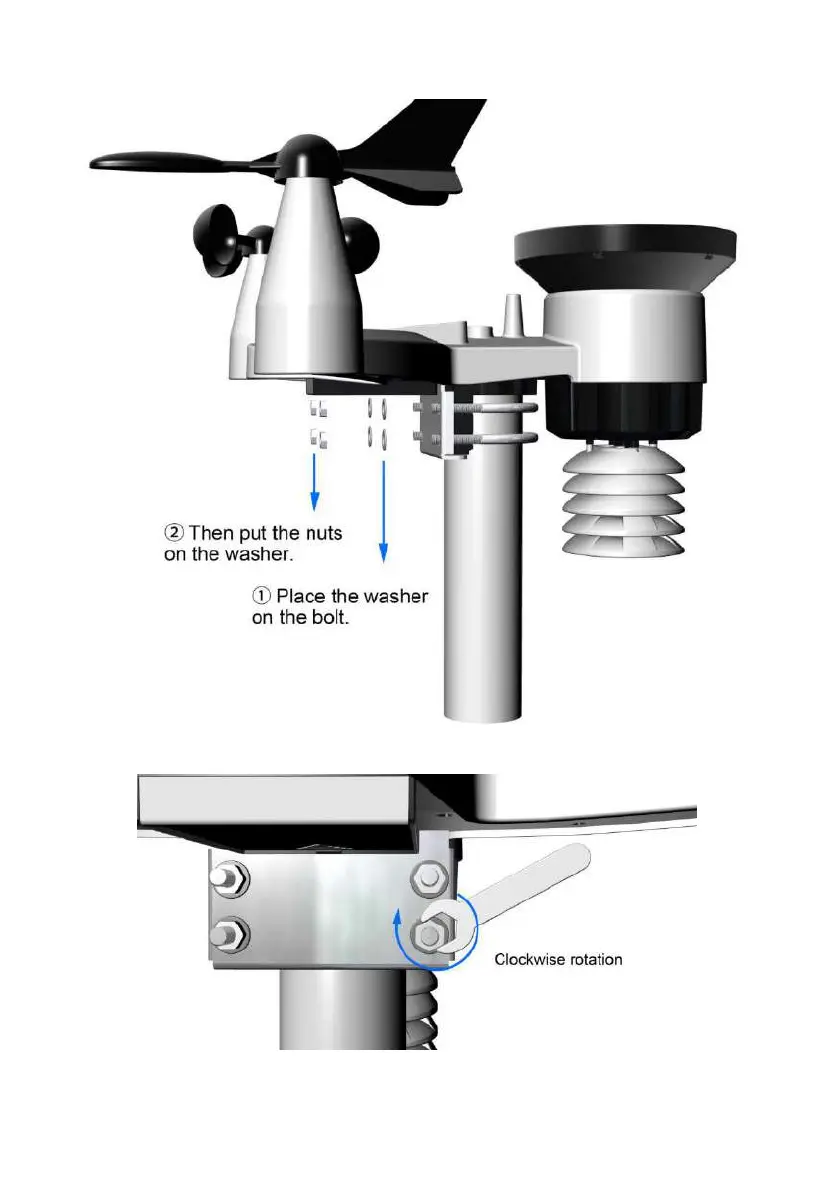 ② Then put the nuts on the washer.

① Place the washer on the bolt.

Clockwise rotation