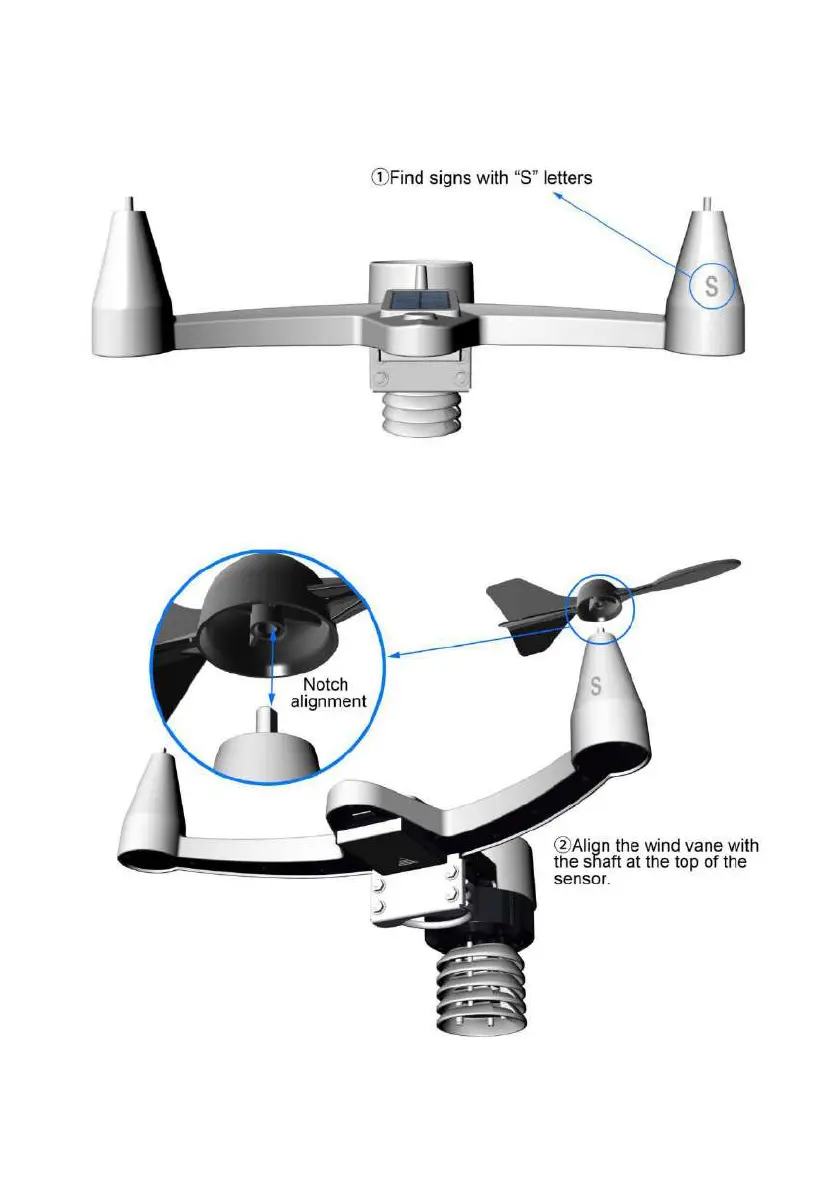 ①Find signs with “S” letters

S

Notch alignment

S

②Align the wind vane with the shaft at the top of the sensor.