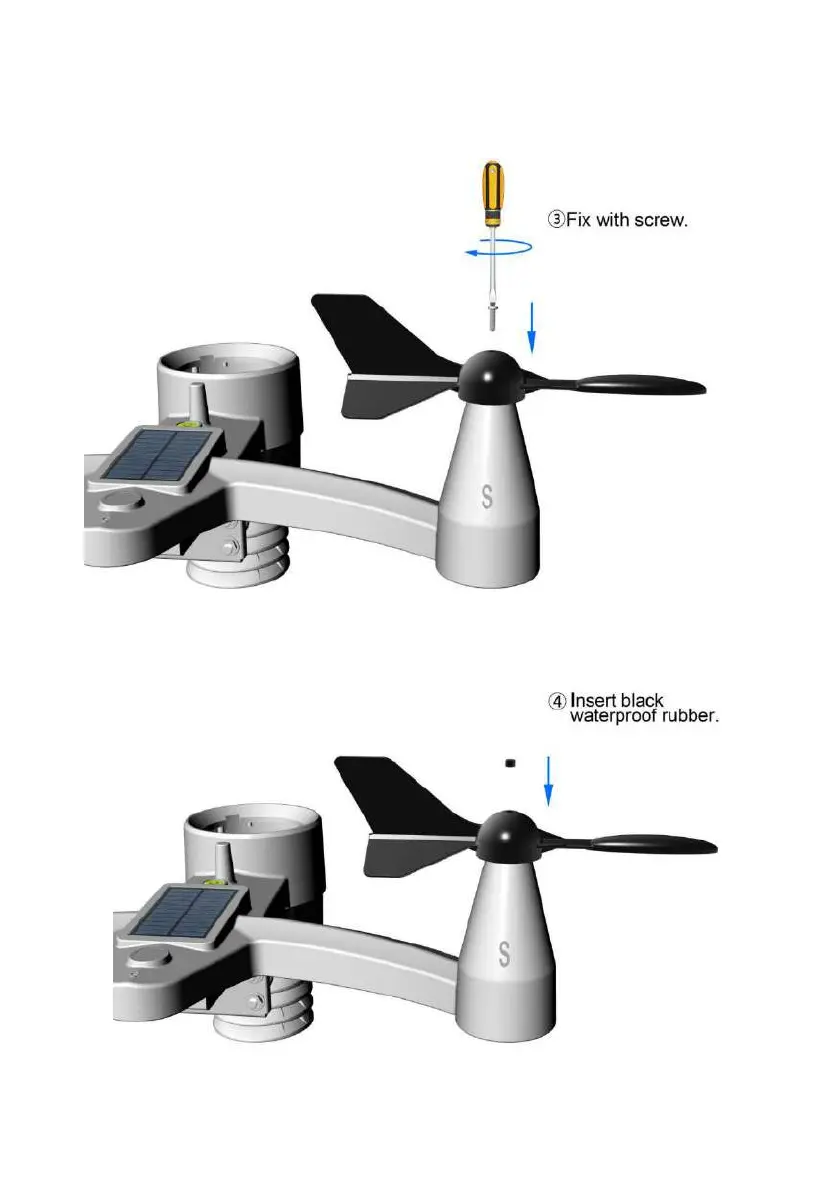 ③Fix with screw.

S

④ Insert black waterproof rubber.

S