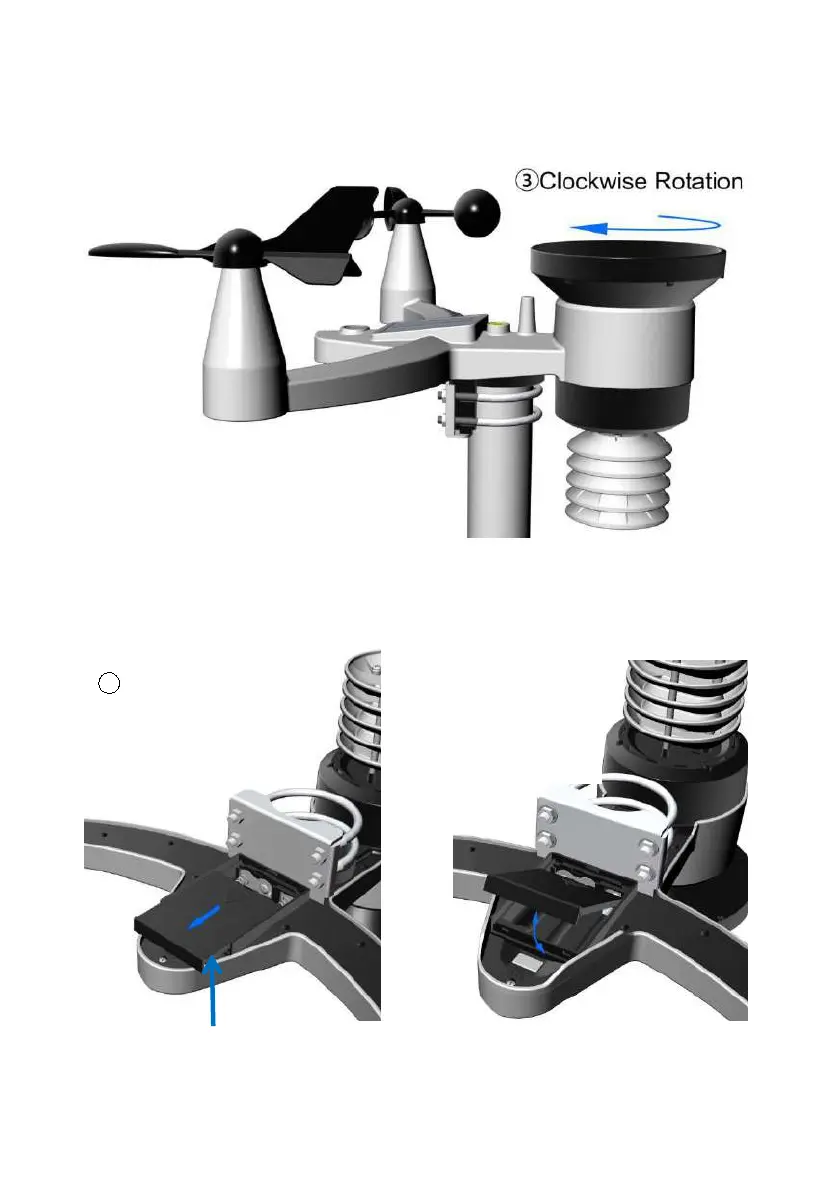 ③Clockwise Rotation