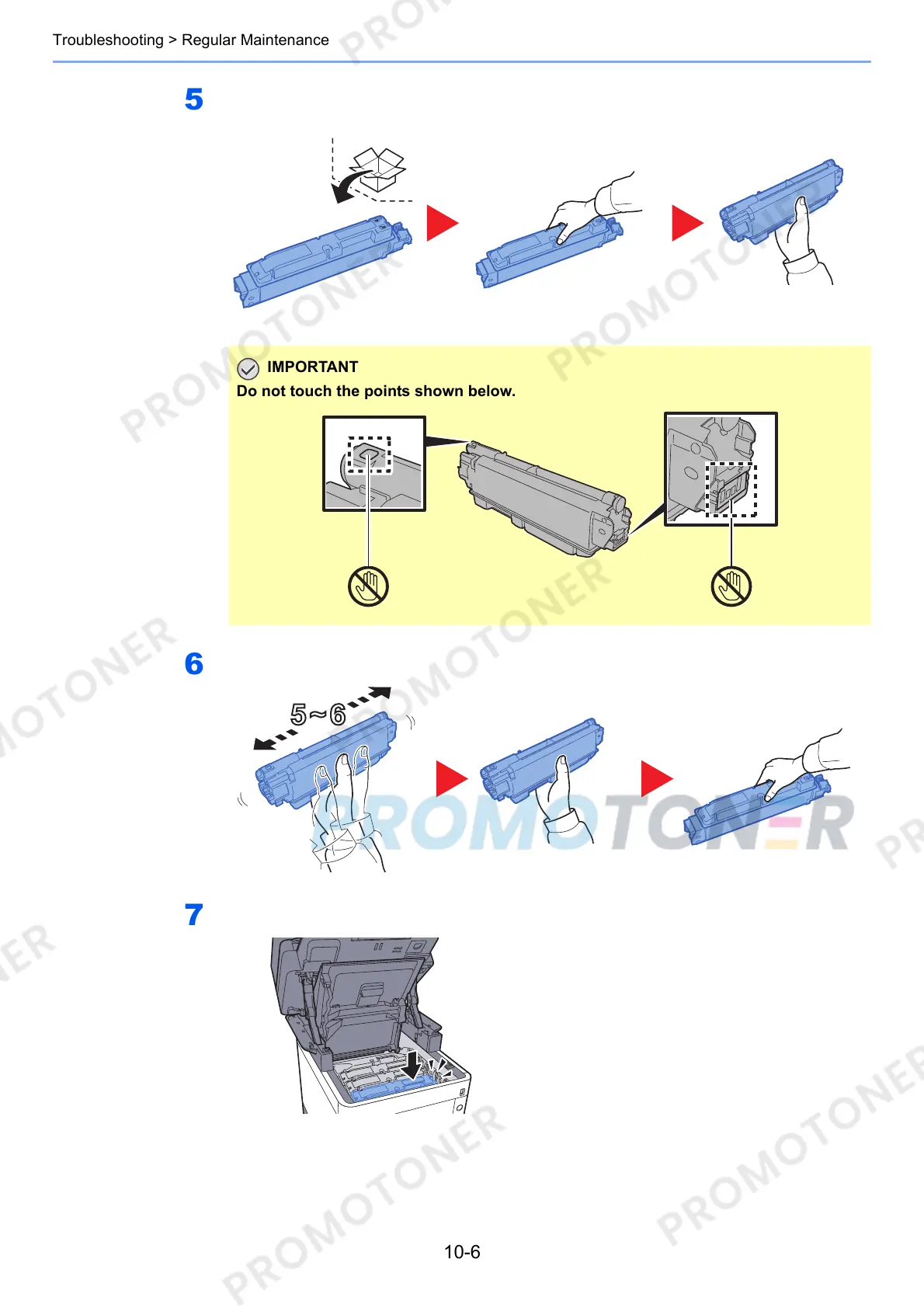 Troubleshooting > Regular Maintenance

5

IMPORTANT
Do not touch the points shown below.

6

5~6

PROMOTONER

7

10-6