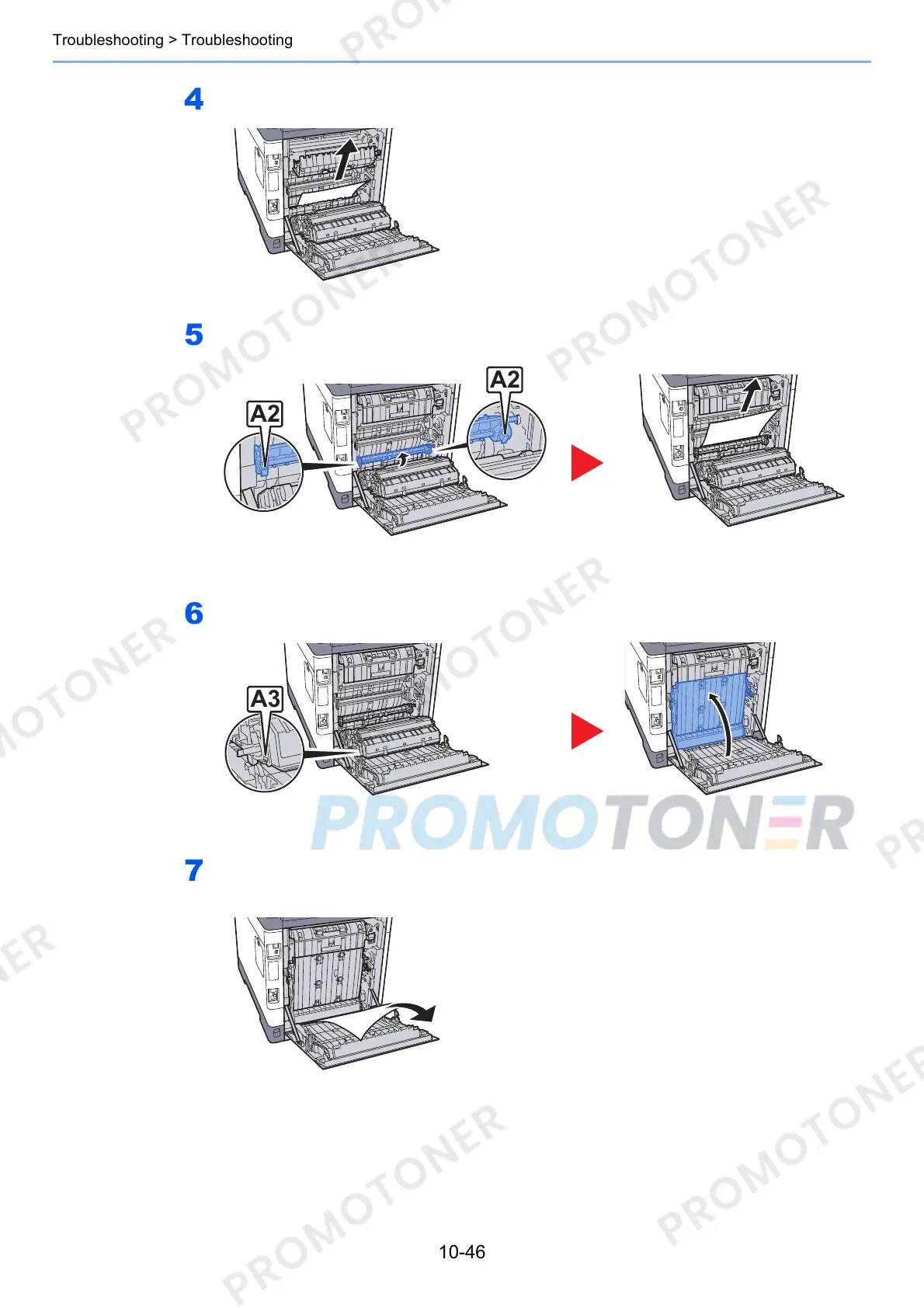 Troubleshooting > Troubleshooting

4

5

A2

A2

6

A3

PROMOTONER

7

10-46