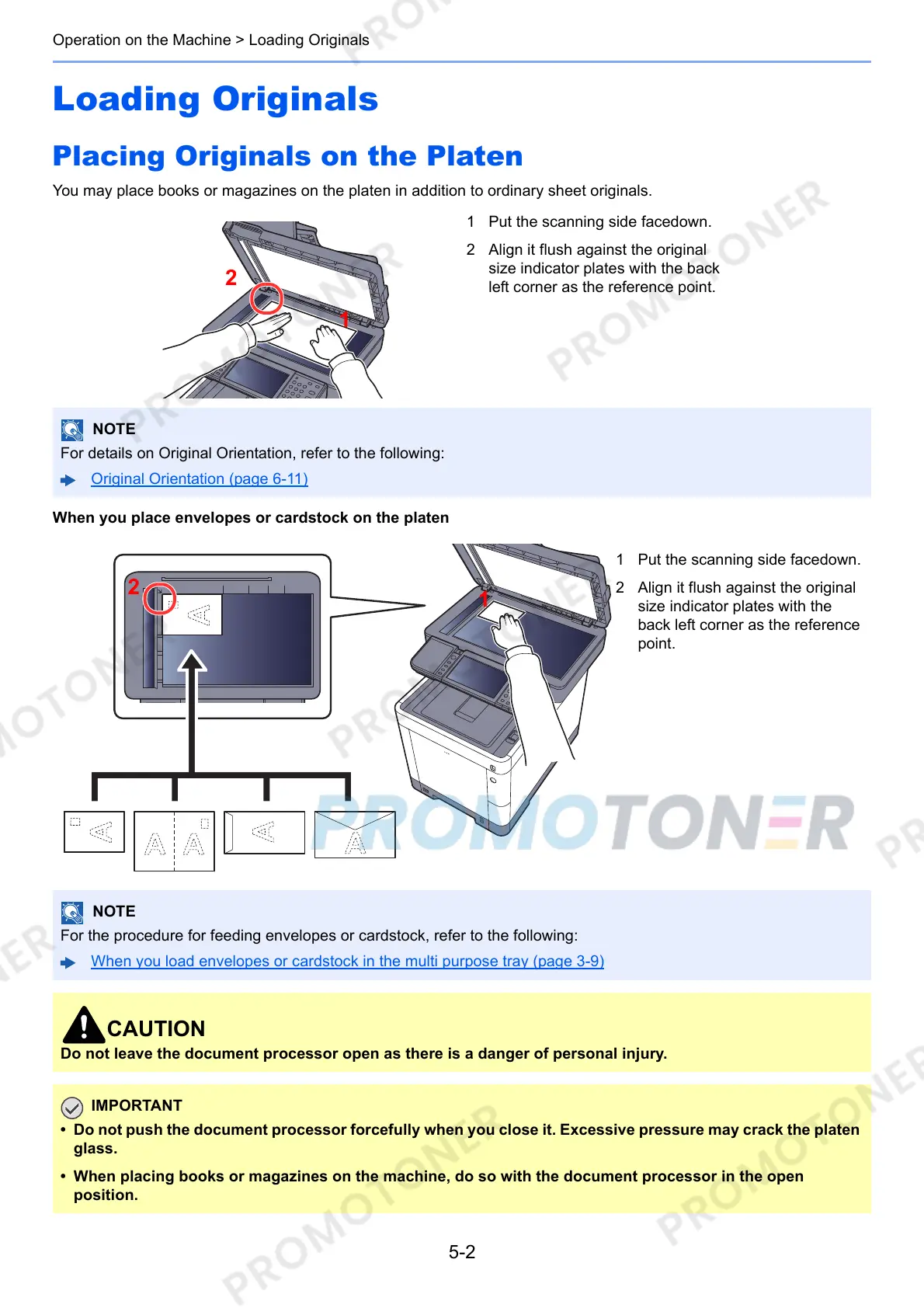 Operation on the Machine > Loading Originals

Loading Originals

Placing Originals on the Platen

You may place books or magazines on the platen in addition to ordinary sheet originals.

2

1

1 Put the scanning side facedown.

2 Align it flush against the original size indicator plates with the back left corner as the reference point.

NOTE
For details on Original Orientation, refer to the following:
Original Orientation (page 6-11)

When you place envelopes or cardstock on the platen

2

1

1 Put the scanning side facedown.

2 Align it flush against the original size indicator plates with the back left corner as the reference point.

PROMOTONER

NOTE
For the procedure for feeding envelopes or cardstock, refer to the following:
When you load envelopes or cardstock in the multi purpose tray (page 3-9)

CAUTION
Do not leave the document processor open as there is a danger of personal injury.

IMPORTANT
• Do not push the document processor forcefully when you close it. Excessive pressure may crack the platen glass.
• When placing books or magazines on the machine, do so with the document processor in the open position.

5-2